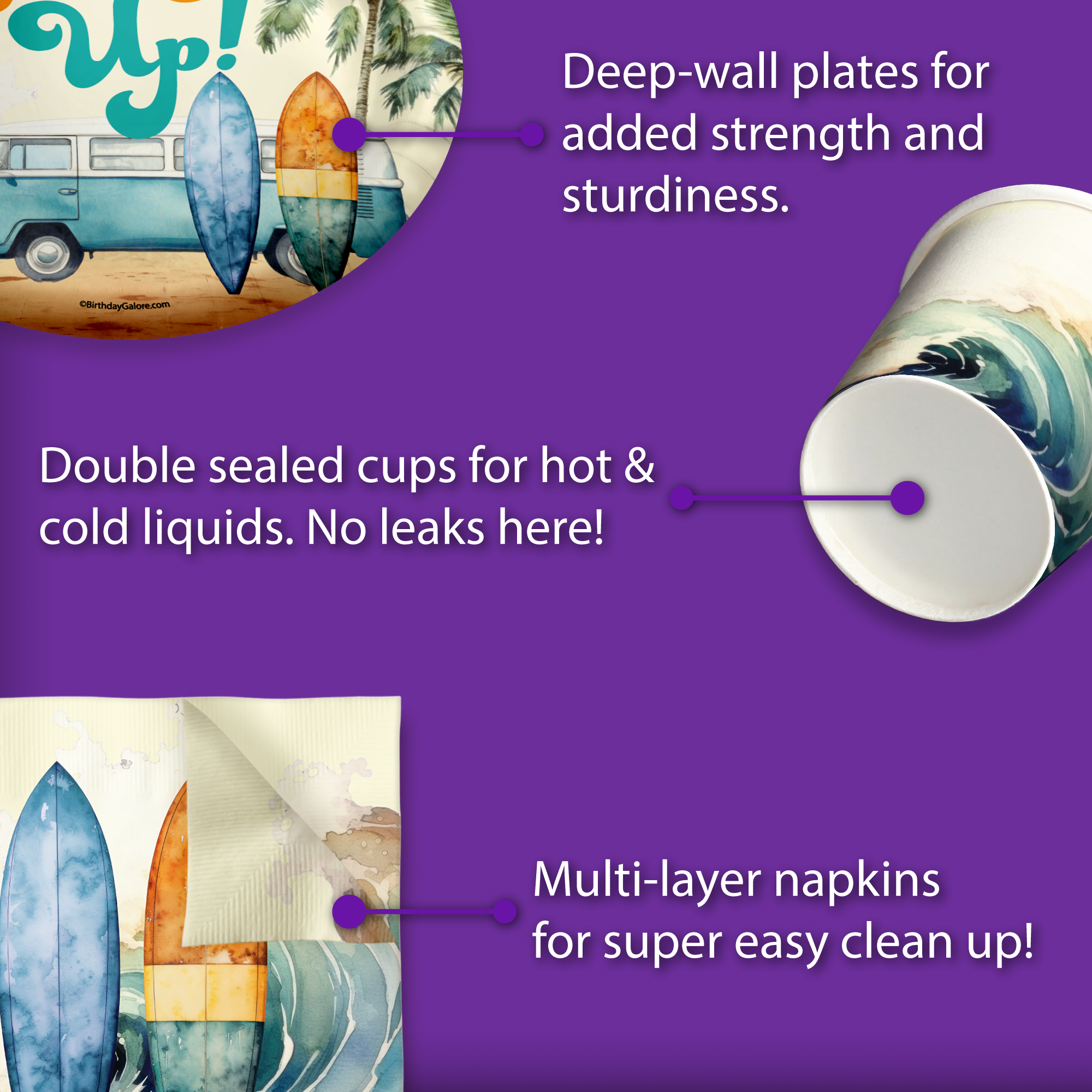 Up!

©BirthdayGalore.com

Deep-wall plates for added strength and sturdiness.

Double sealed cups for hot & cold liquids. No leaks here!

Multi-layer napkins for super easy clean up!