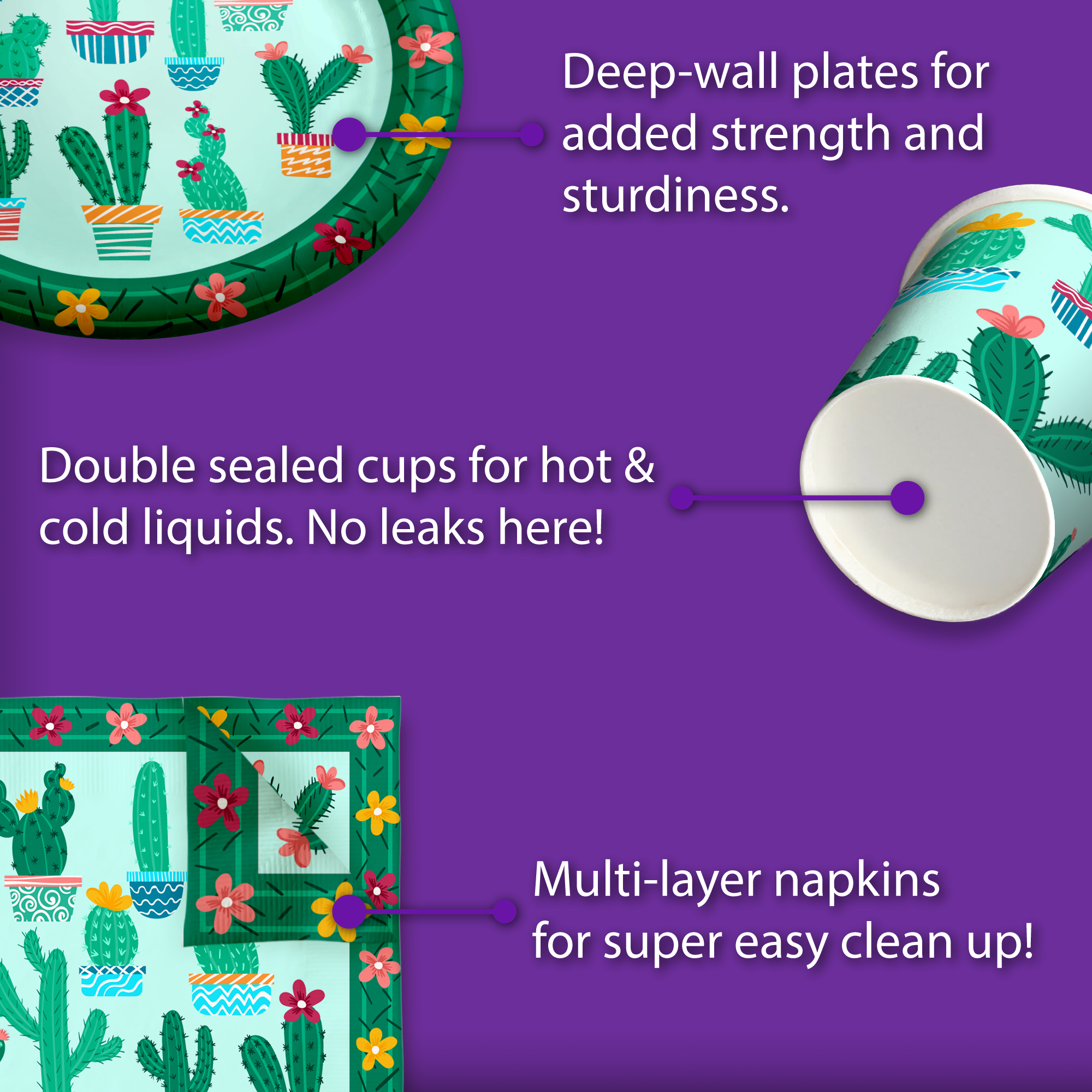 Deep-wall plates for added strength and sturdiness.

Double sealed cups for hot & cold liquids. No leaks here!

Multi-layer napkins for super easy clean up!