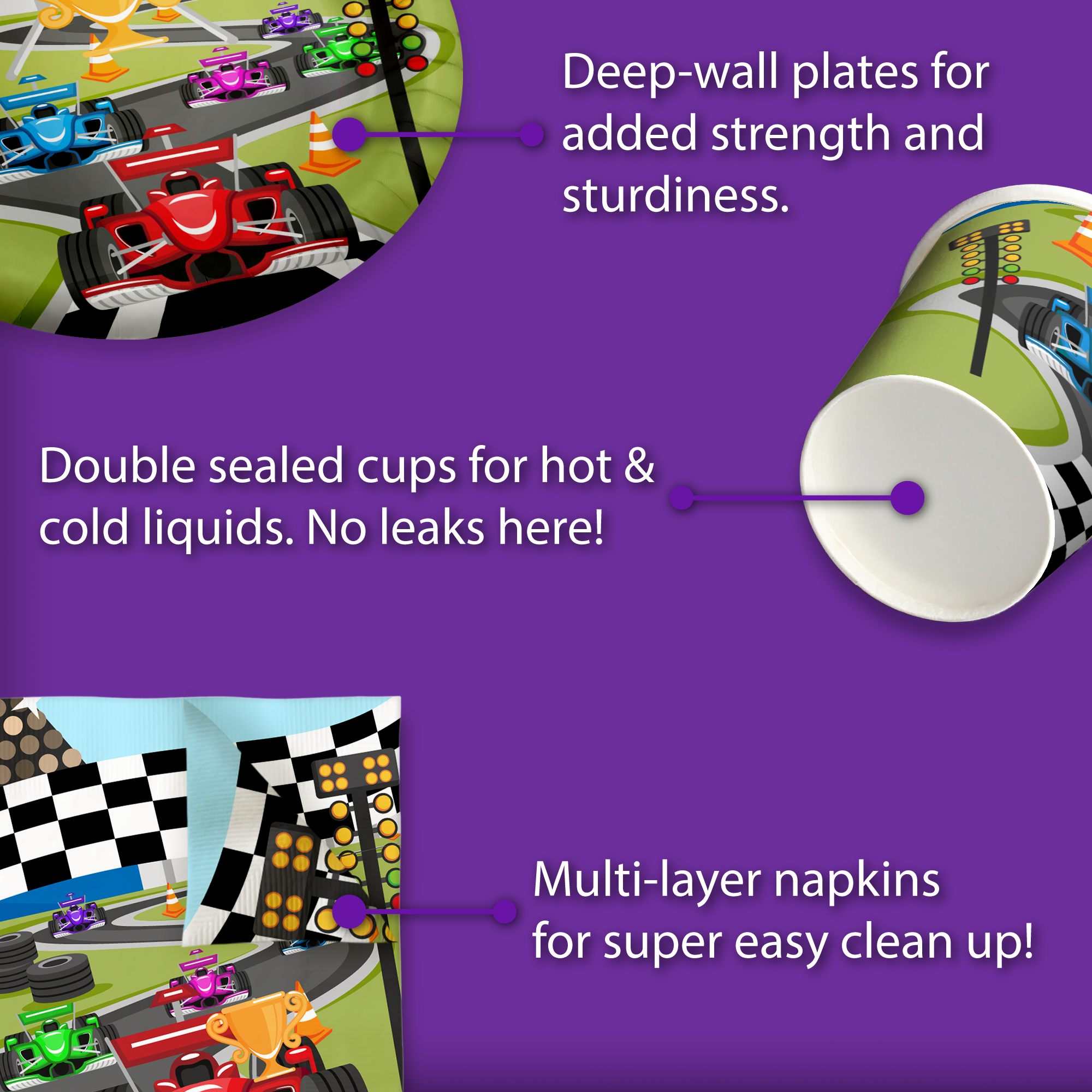 Deep-wall plates for added strength and sturdiness.

Double sealed cups for hot & cold liquids. No leaks here!

Multi-layer napkins for super easy clean up!