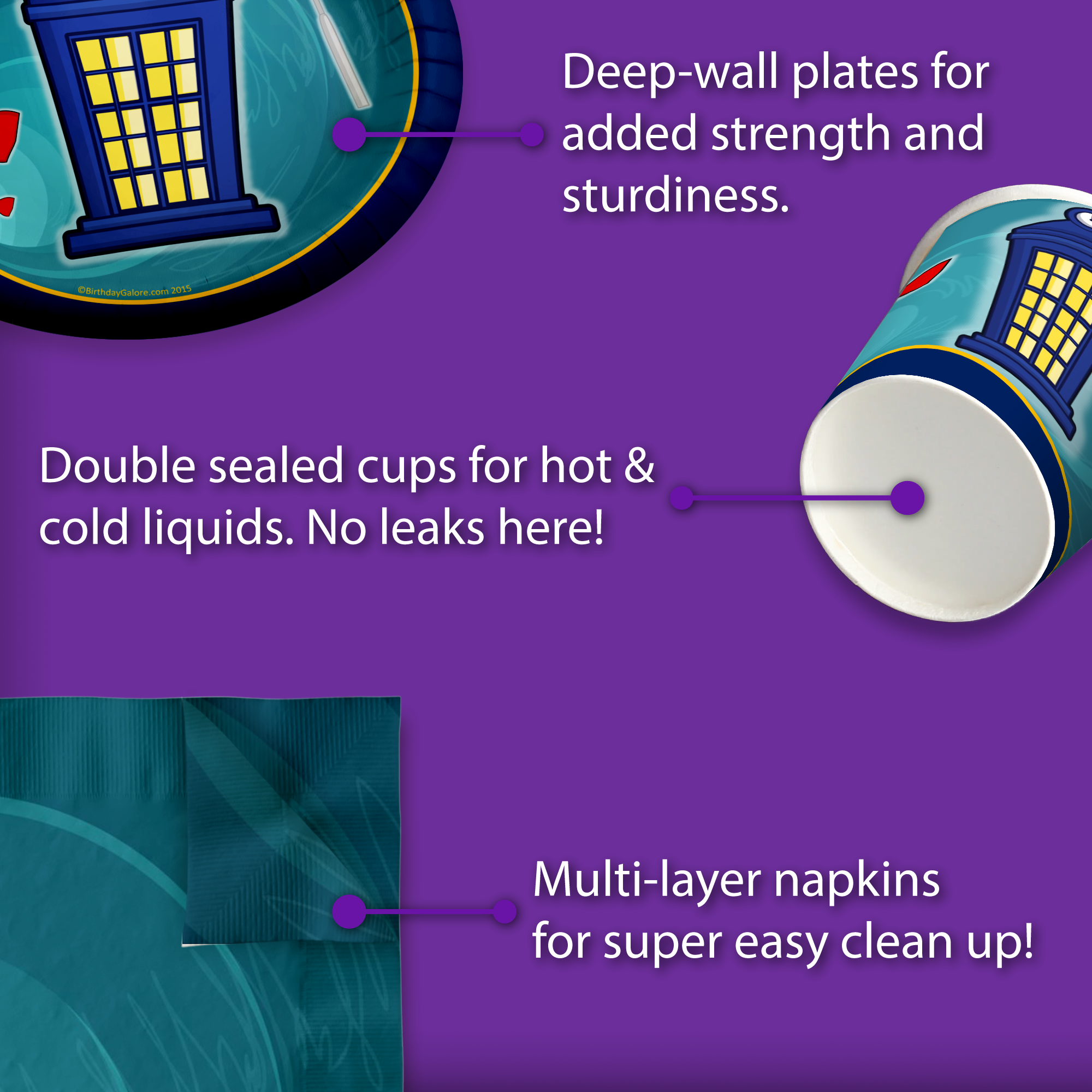 ©BirthdayGalore.com 2015

Deep-wall plates for added strength and sturdiness.

Double sealed cups for hot & cold liquids. No leaks here!

Multi-layer napkins for super easy clean up!