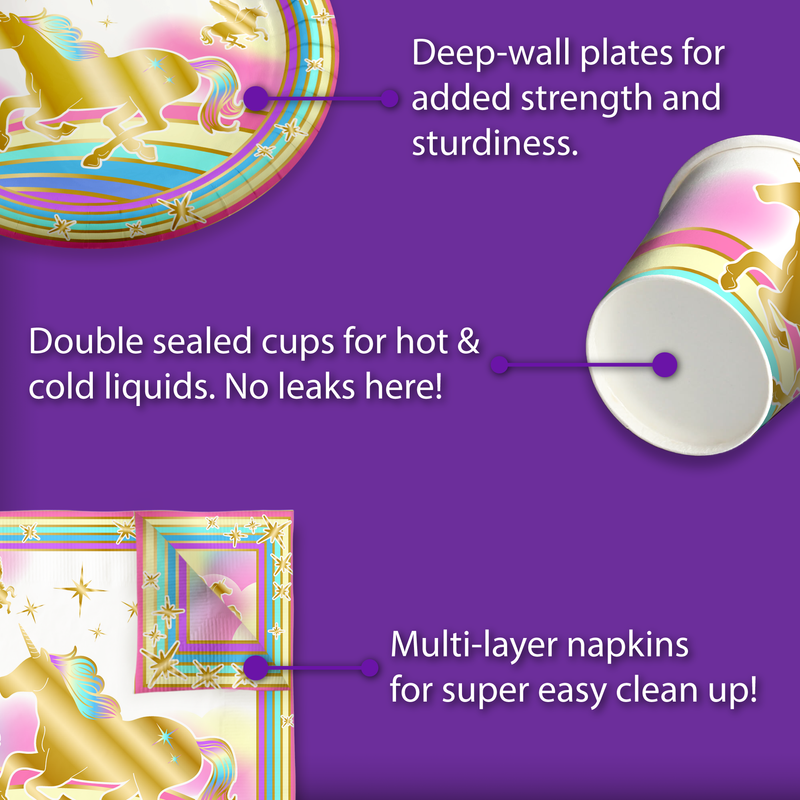 Deep-wall plates for added strength and sturdiness.

Double sealed cups for hot & cold liquids. No leaks here!

Multi-layer napkins for super easy clean up!