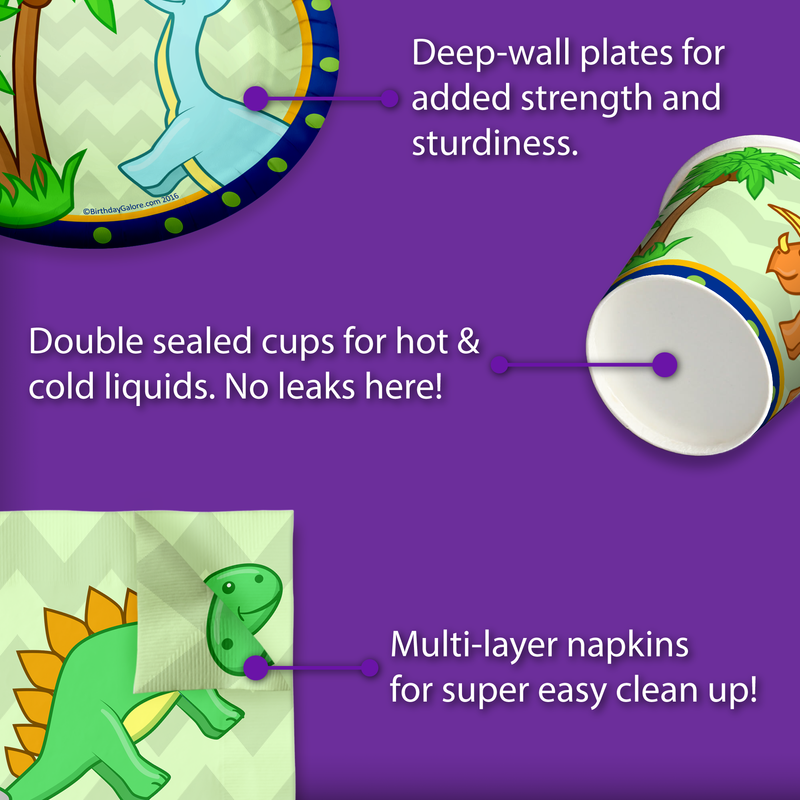 ©BirthdayGalore.com 2016

Deep-wall plates for added strength and sturdiness.

Double sealed cups for hot & cold liquids. No leaks here!

Multi-layer napkins for super easy clean up!