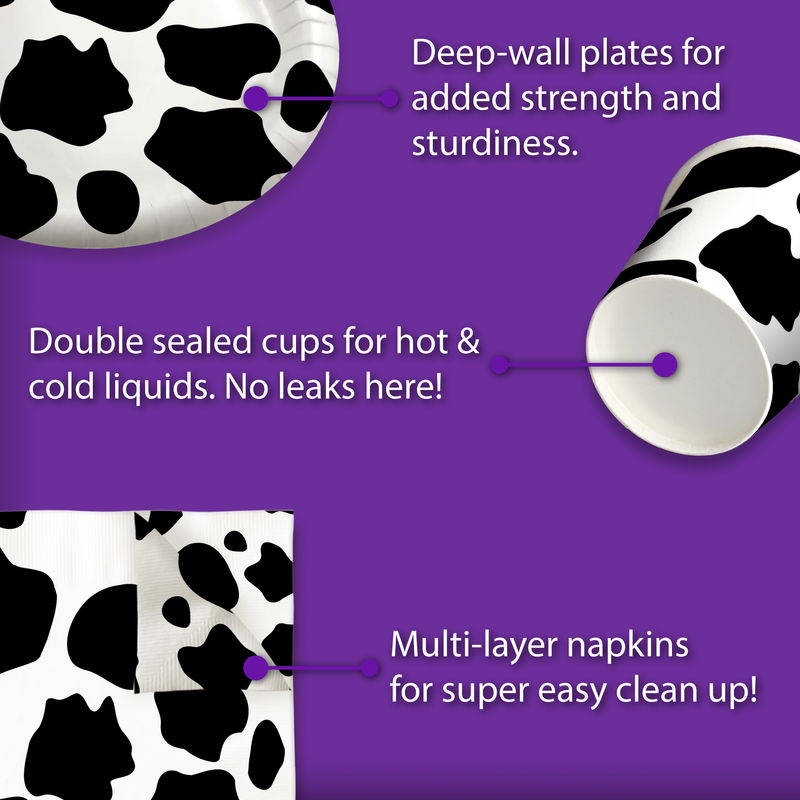 Deep-wall plates for added strength and sturdiness.

Double sealed cups for hot & cold liquids. No leaks here!

Multi-layer napkins for super easy clean up!