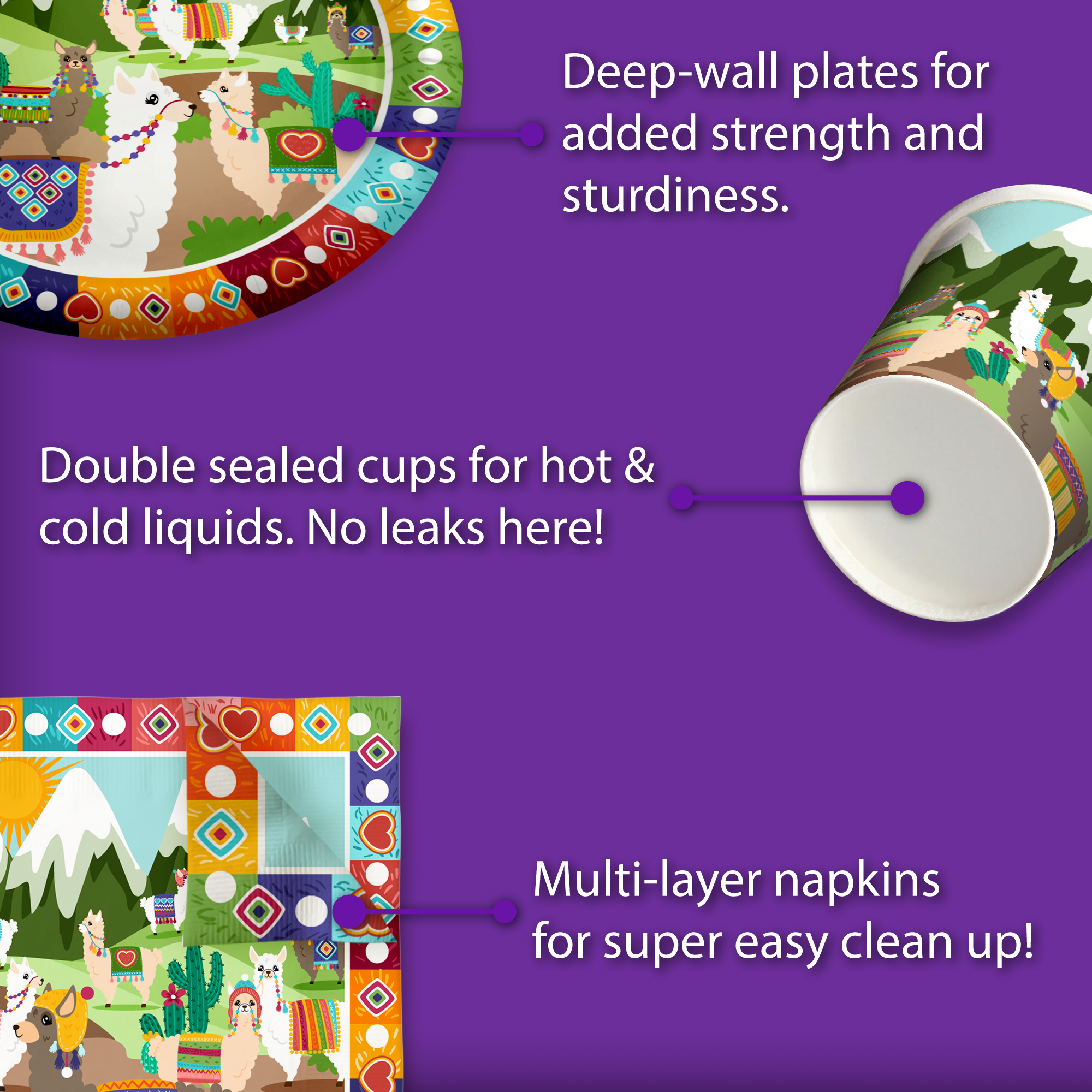 Deep-wall plates for added strength and sturdiness.

Double sealed cups for hot & cold liquids. No leaks here!

Multi-layer napkins for super easy clean up!