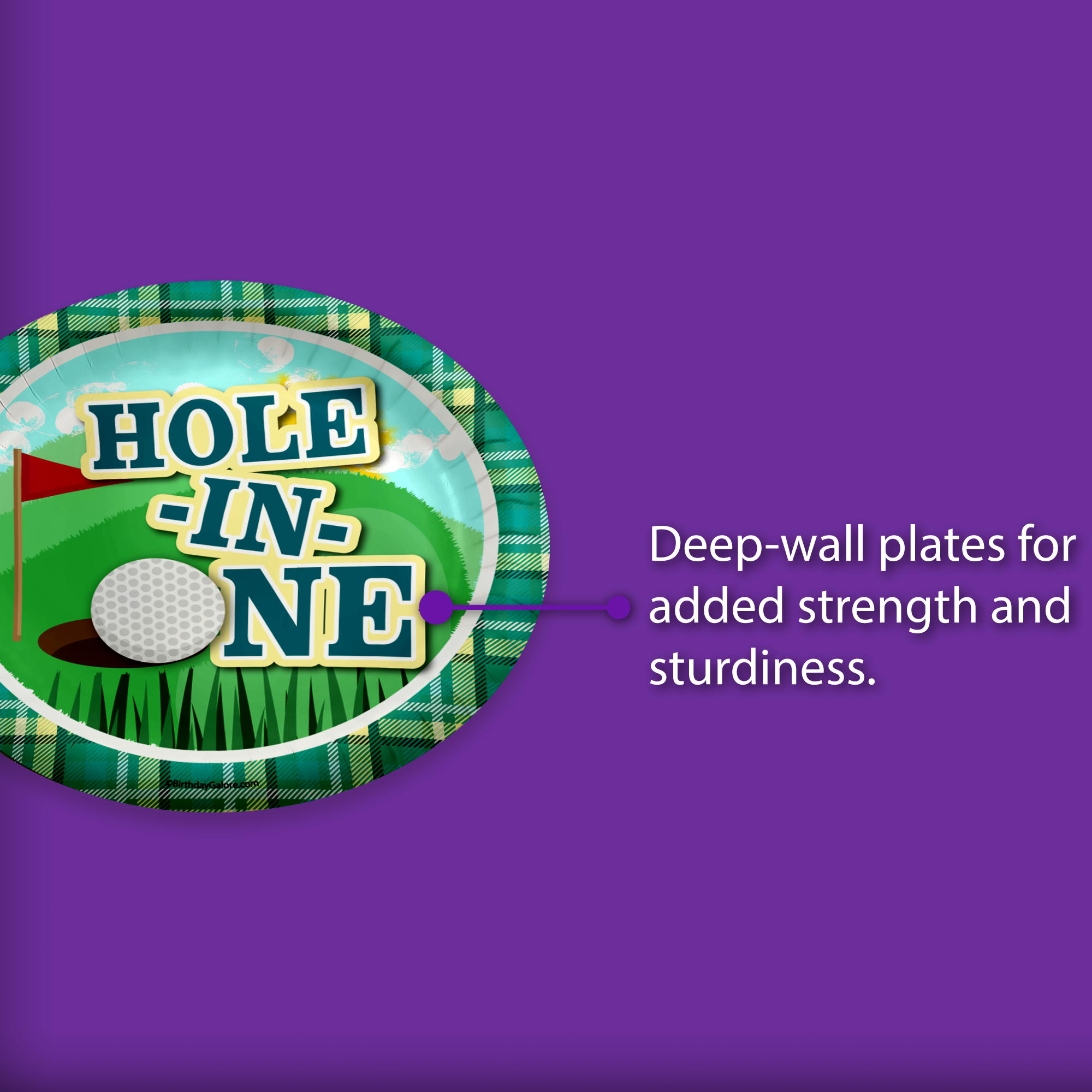 HOLE
-IN-
NE

©BirthdayGalore.com

Deep-wall plates for added strength and sturdiness.