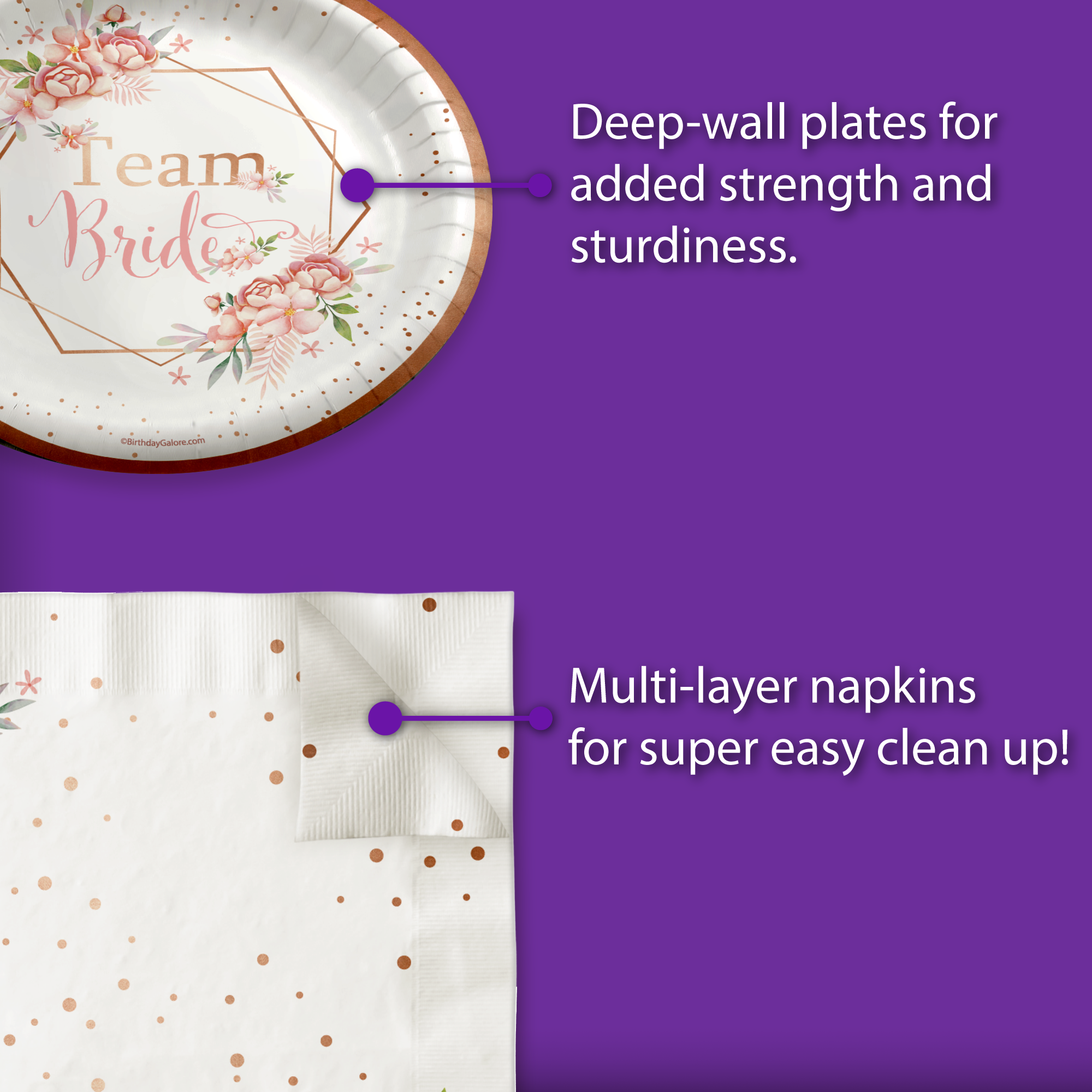 Team Bride

©BirthdayGalore.com

Deep-wall plates for added strength and sturdiness.

Multi-layer napkins for super easy clean up!