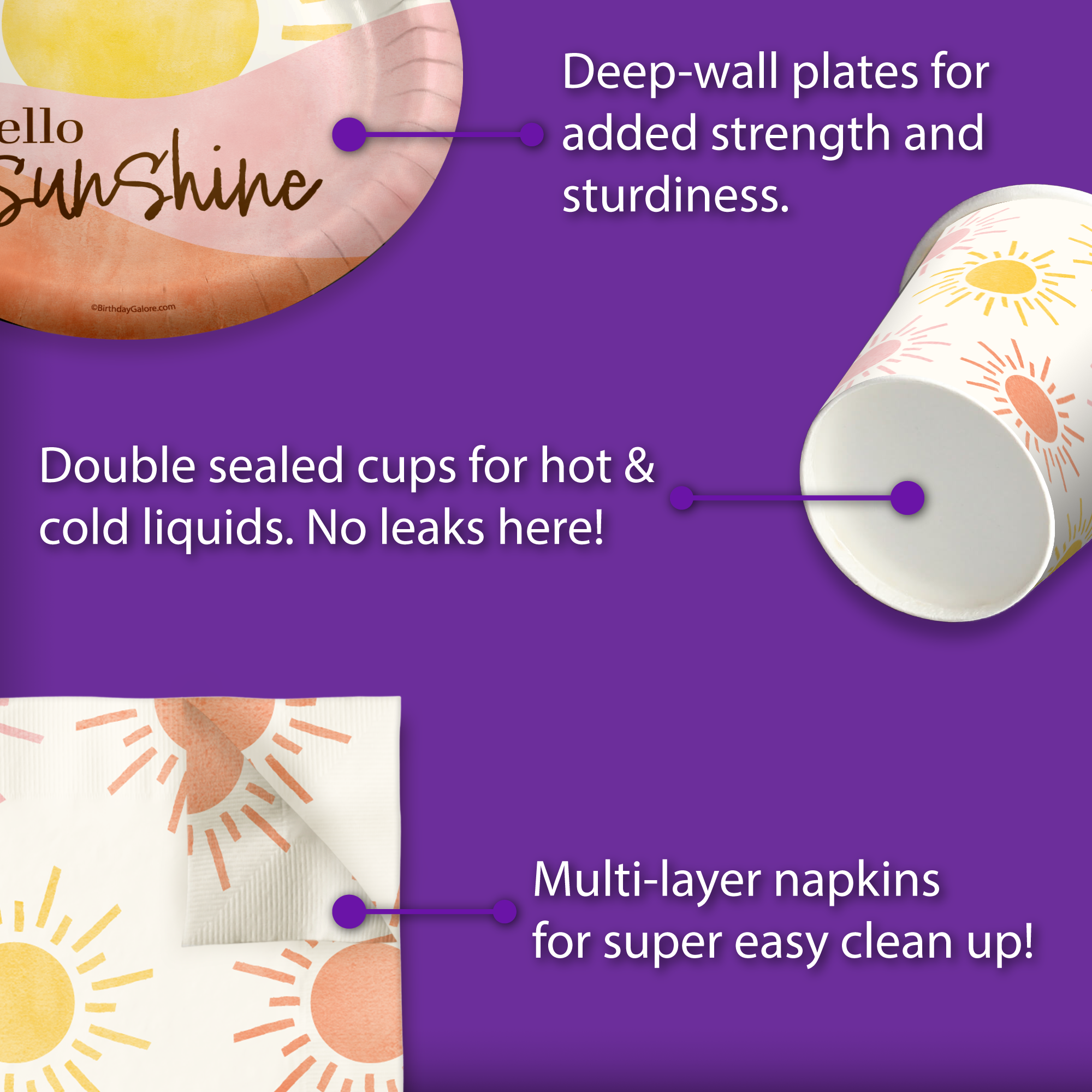 ello
Sunshine
©BirthdayGalore.com

Deep-wall plates for added strength and sturdiness.

Double sealed cups for hot & cold liquids. No leaks here!

Multi-layer napkins for super easy clean up!