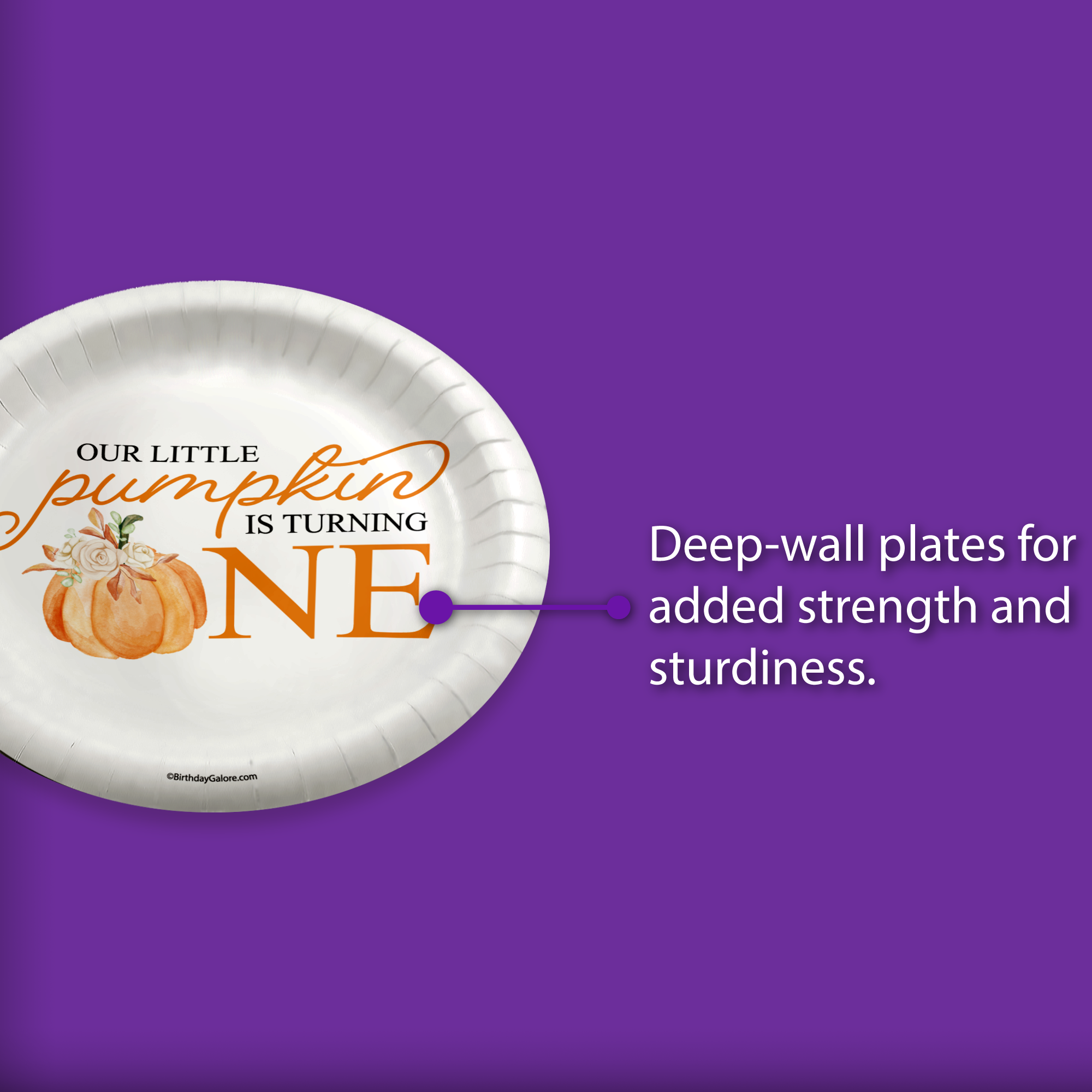 OUR LITTLE
pumpkin
IS TURNING
NE

©BirthdayGalore.com

Deep-wall plates for added strength and sturdiness.