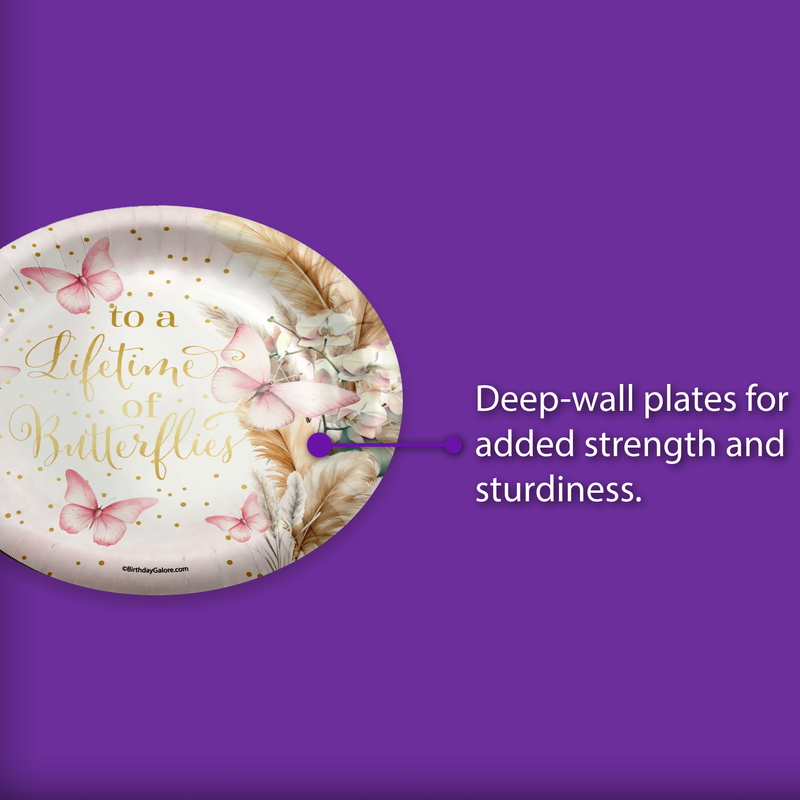 to a Lifetime of Butterflies

©BirthdayGalore.com

Deep-wall plates for added strength and sturdiness.