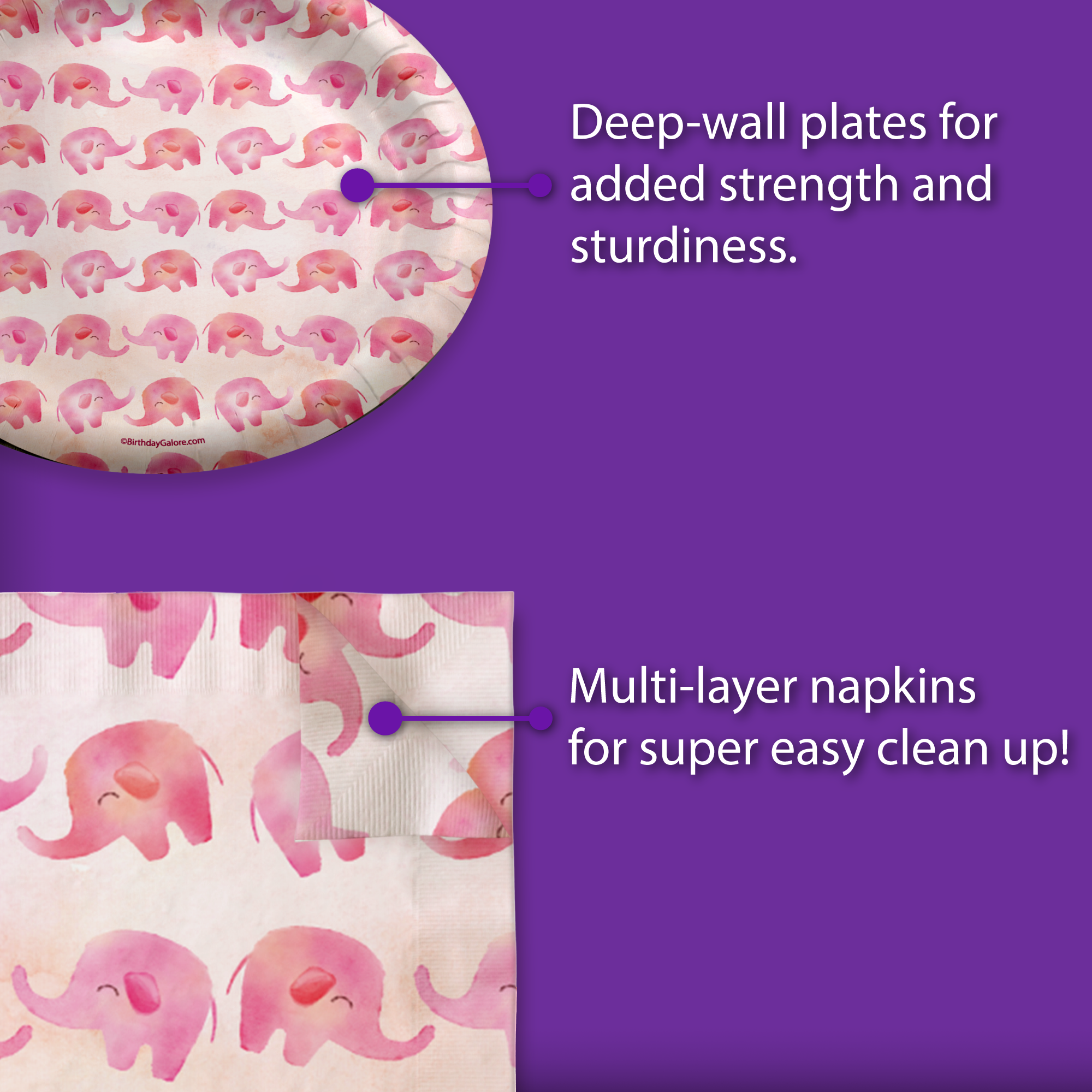 Deep-wall plates for added strength and sturdiness.

©BirthdayGalore.com

Multi-layer napkins for super easy clean up!