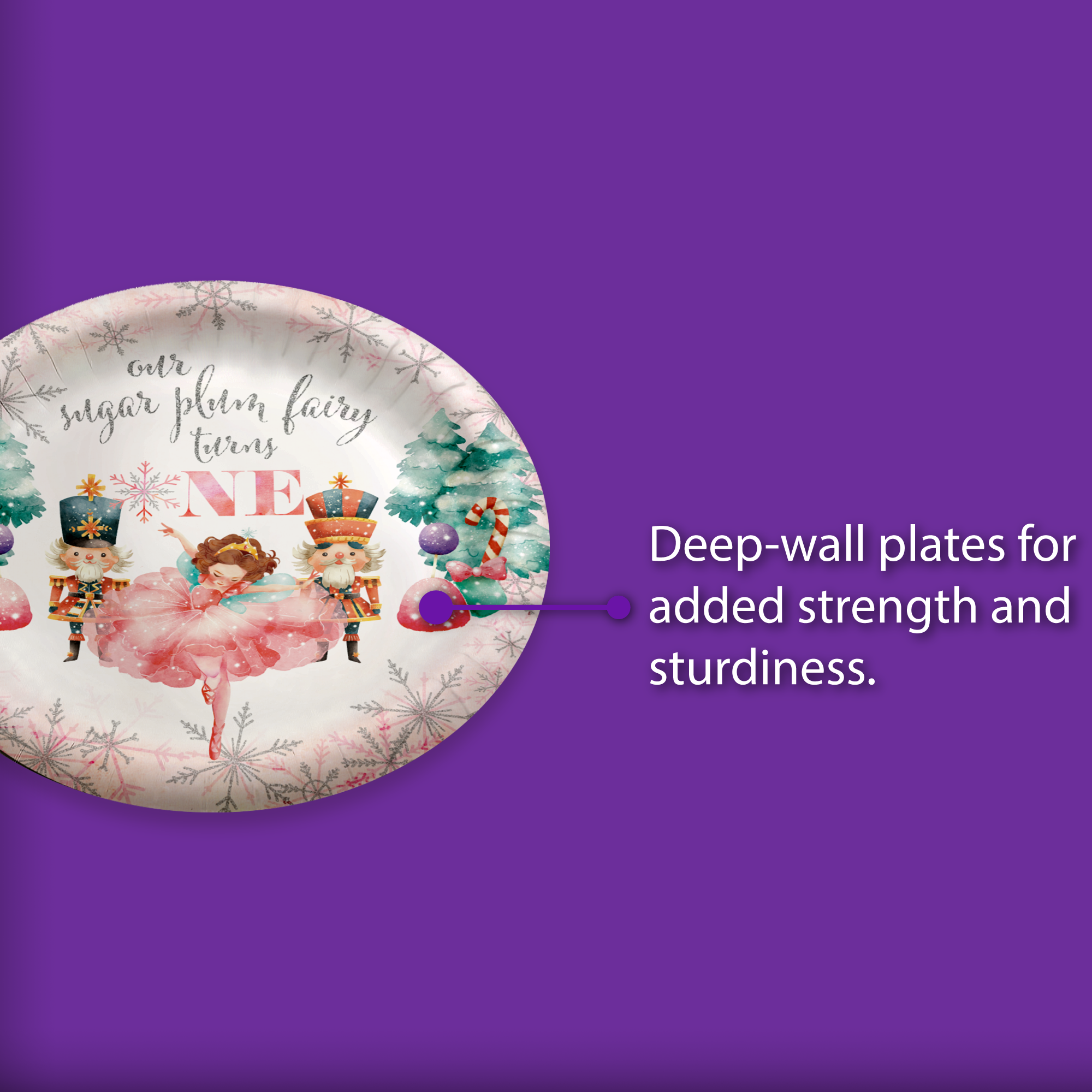 our sugar plum fairy turns
NE

Deep-wall plates for added strength and sturdiness.