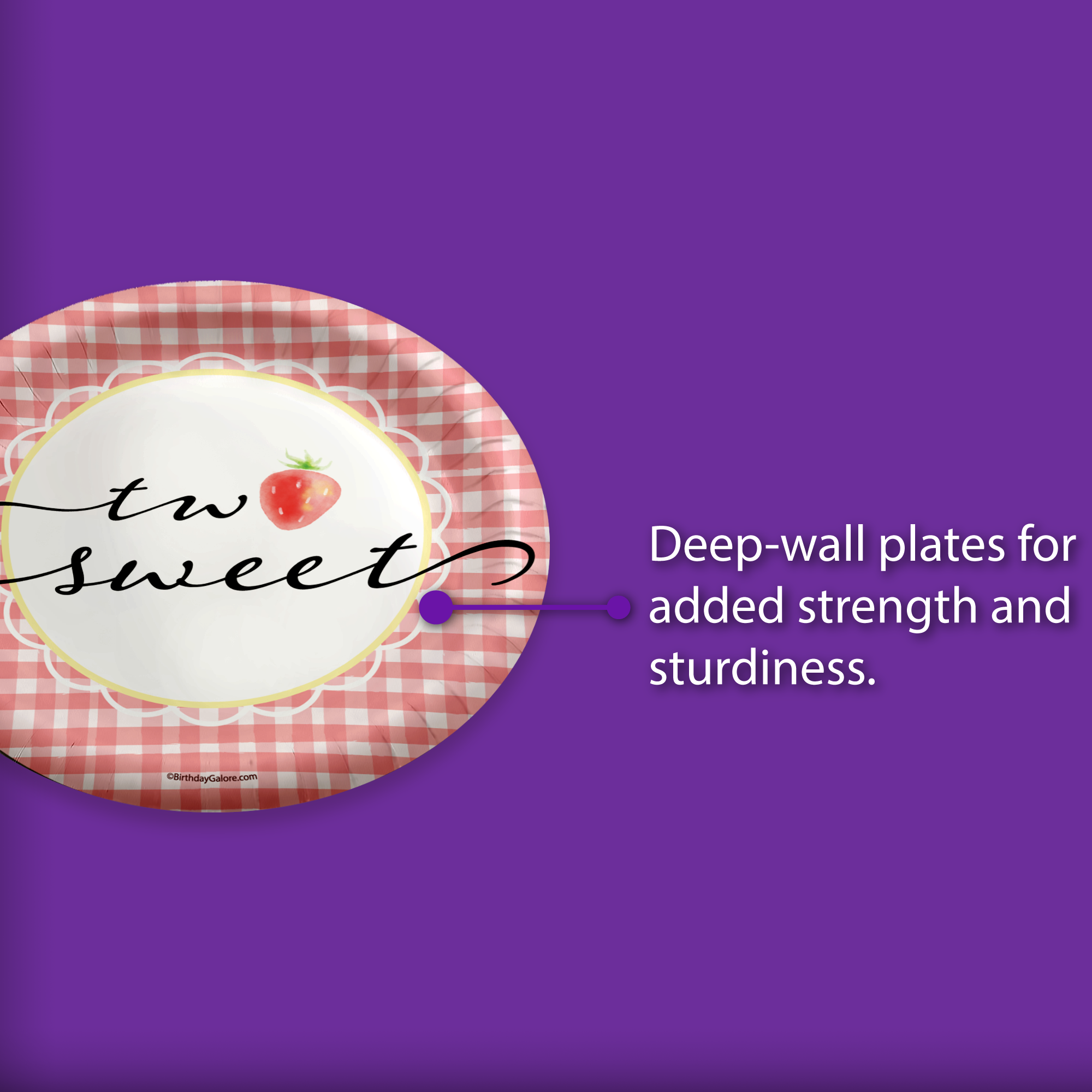 tw sweet

©BirthdayGalore.com

Deep-wall plates for added strength and sturdiness.