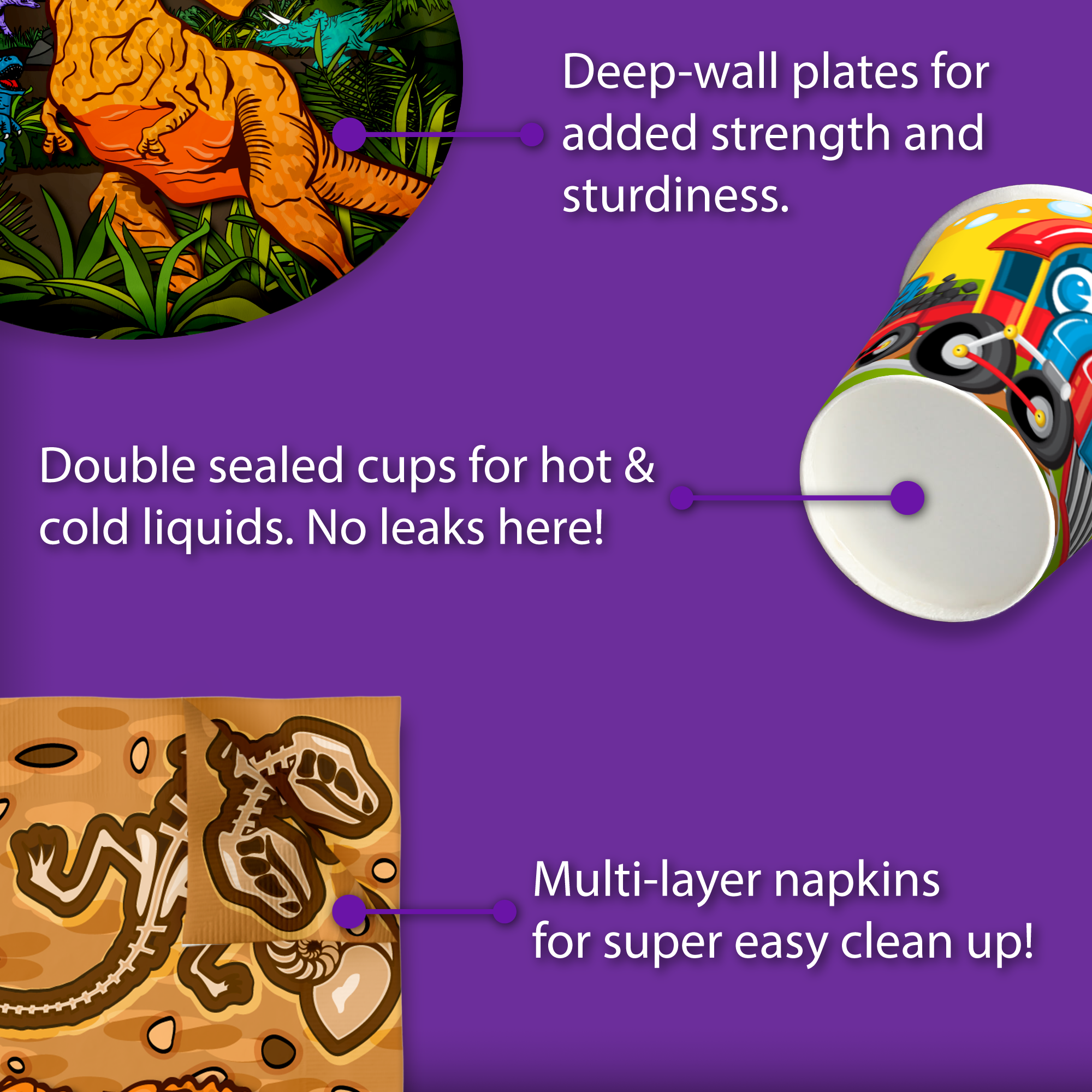 Deep-wall plates for added strength and sturdiness.

Double sealed cups for hot & cold liquids. No leaks here!

Multi-layer napkins for super easy clean up!