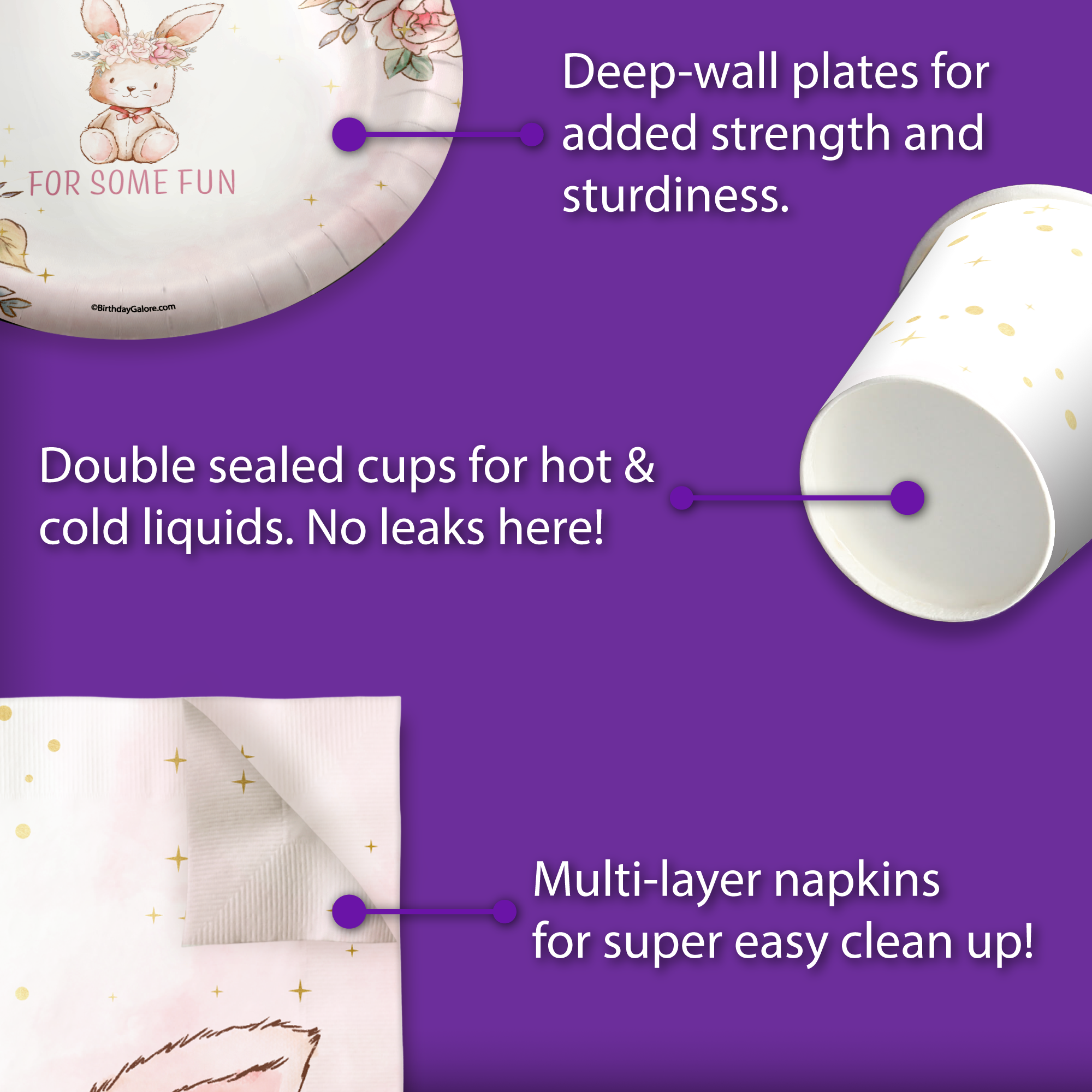 FOR SOME FUN

©BirthdayGalore.com

Deep-wall plates for added strength and sturdiness.

Double sealed cups for hot & cold liquids. No leaks here!

Multi-layer napkins for super easy clean up!