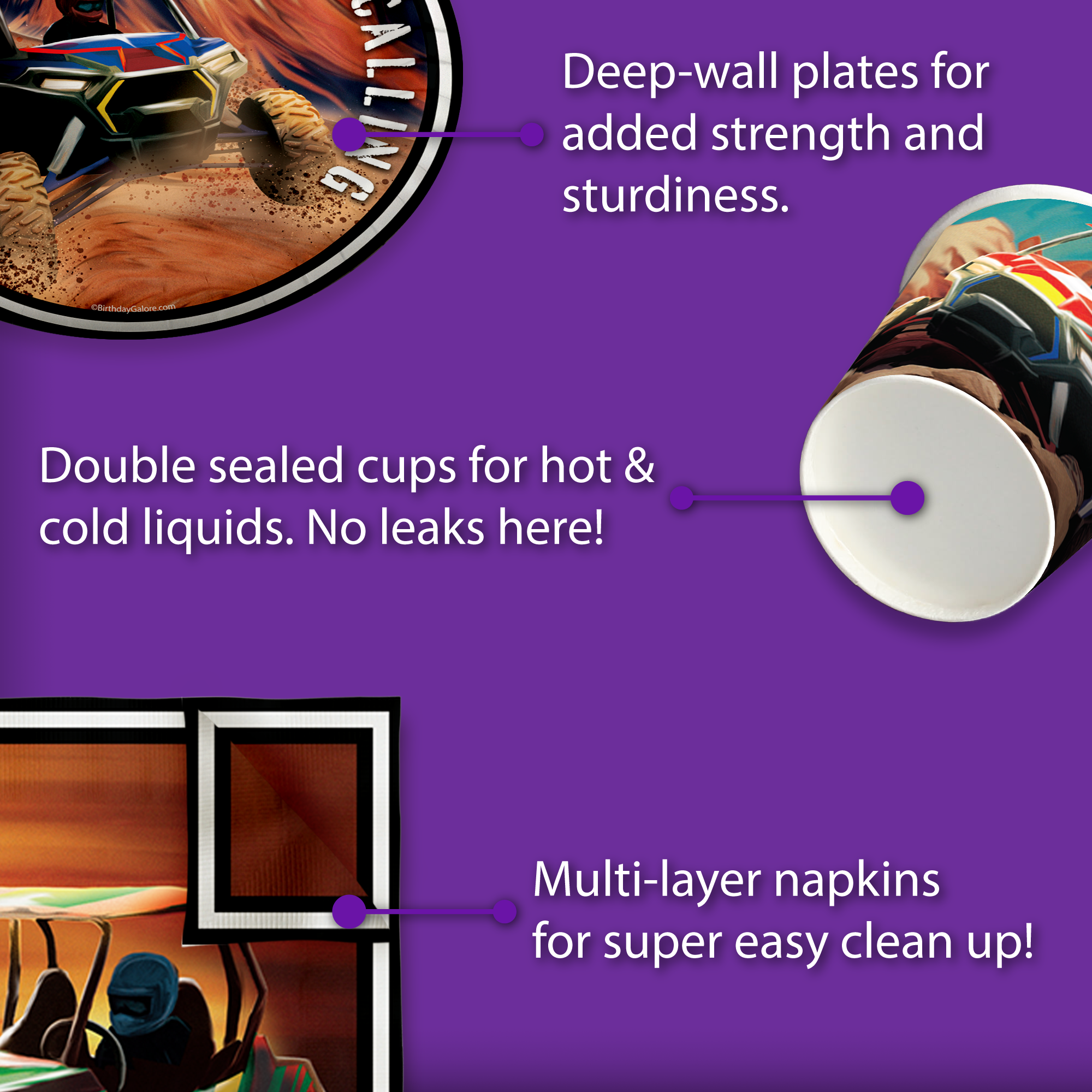 CALLING

©BirthdayGalore.com

Deep-wall plates for added strength and sturdiness.

Double sealed cups for hot & cold liquids. No leaks here!

Multi-layer napkins for super easy clean up!