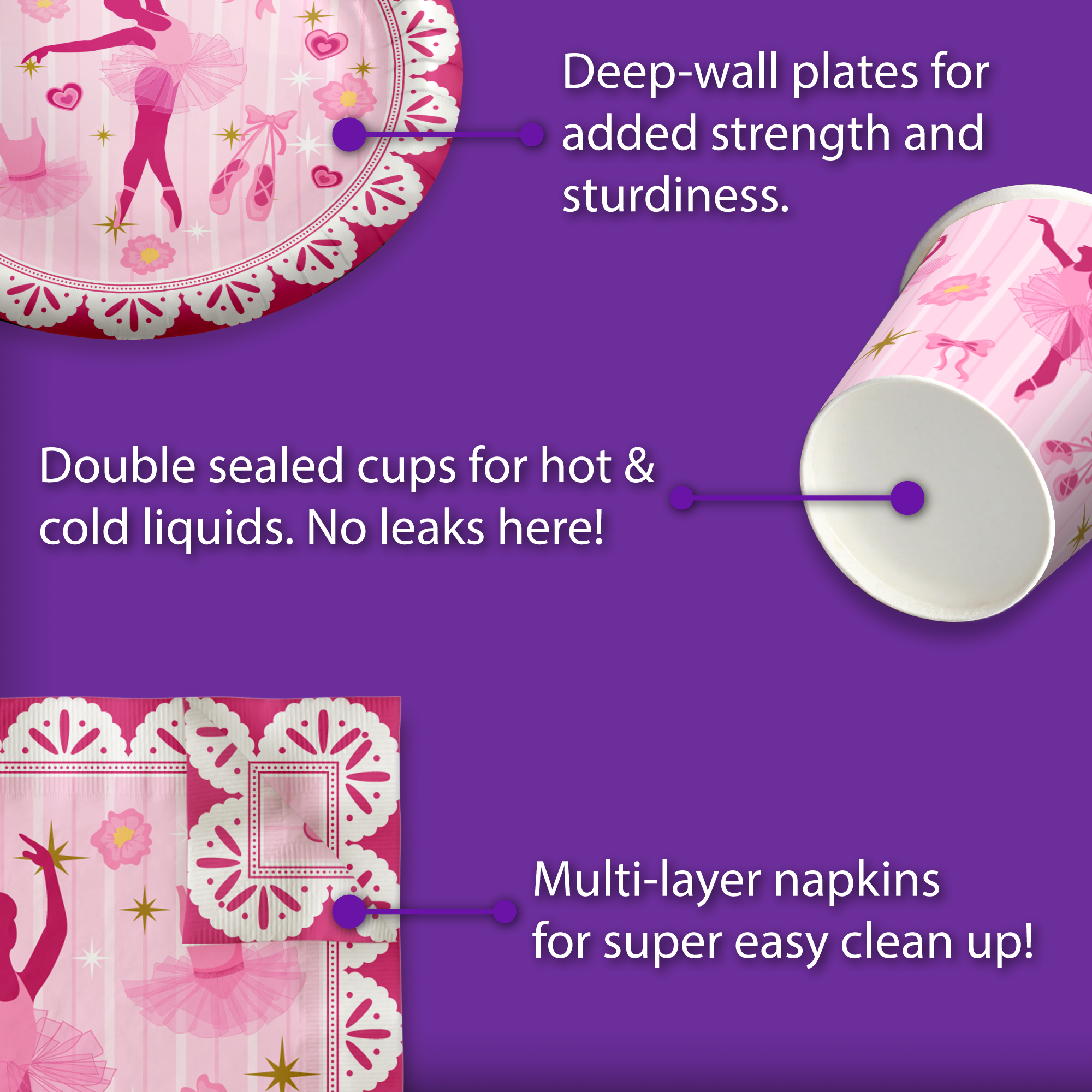 Deep-wall plates for added strength and sturdiness.

Double sealed cups for hot & cold liquids. No leaks here!

Multi-layer napkins for super easy clean up!