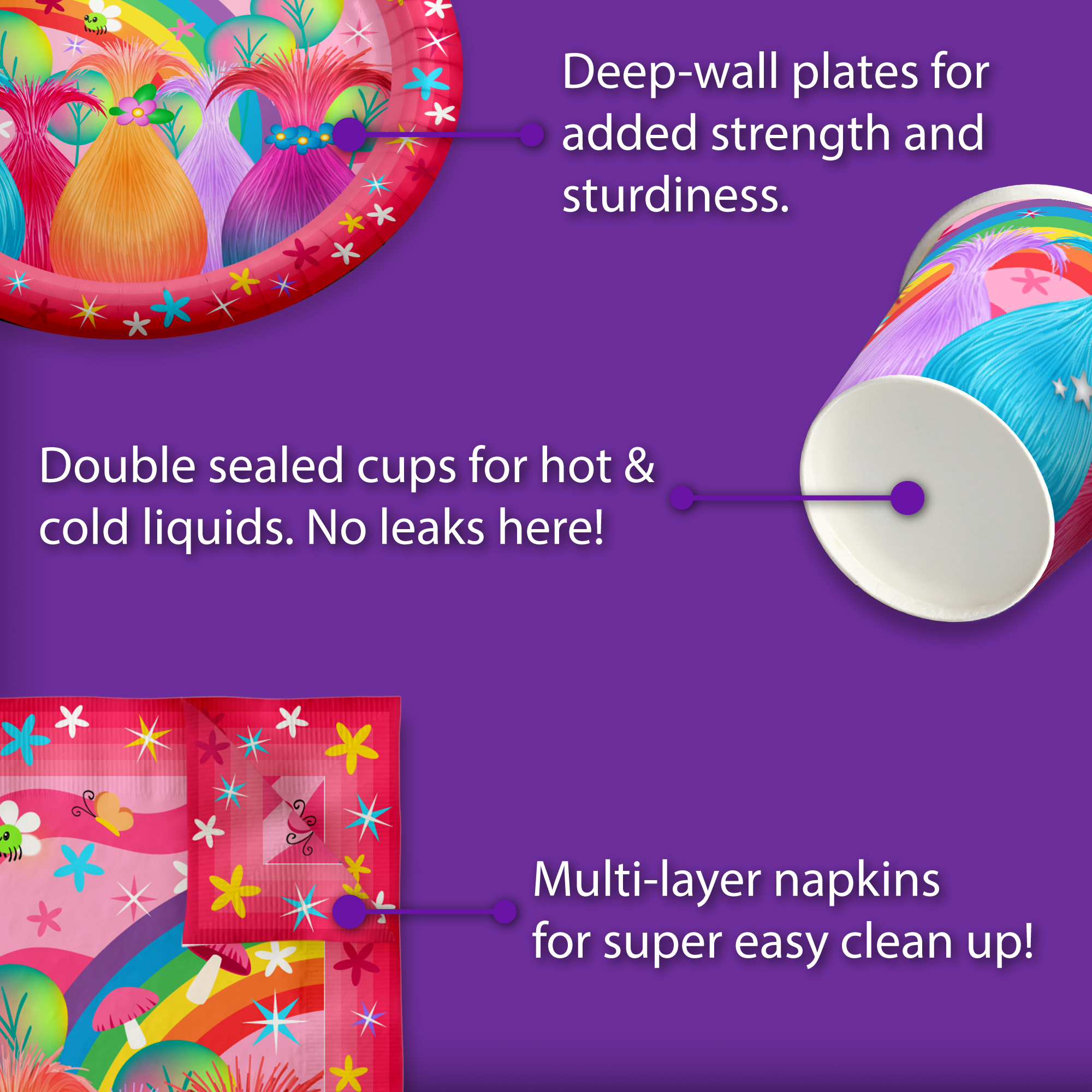 Deep-wall plates for added strength and sturdiness.

Double sealed cups for hot & cold liquids. No leaks here!

Multi-layer napkins for super easy clean up!