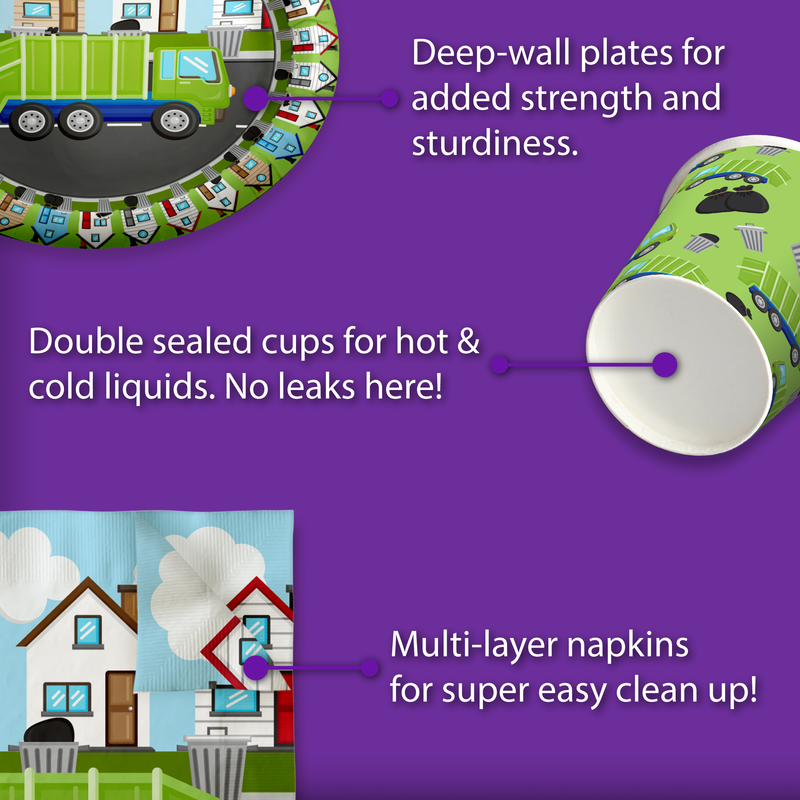 Deep-wall plates for added strength and sturdiness.

Double sealed cups for hot & cold liquids. No leaks here!

Multi-layer napkins for super easy clean up!