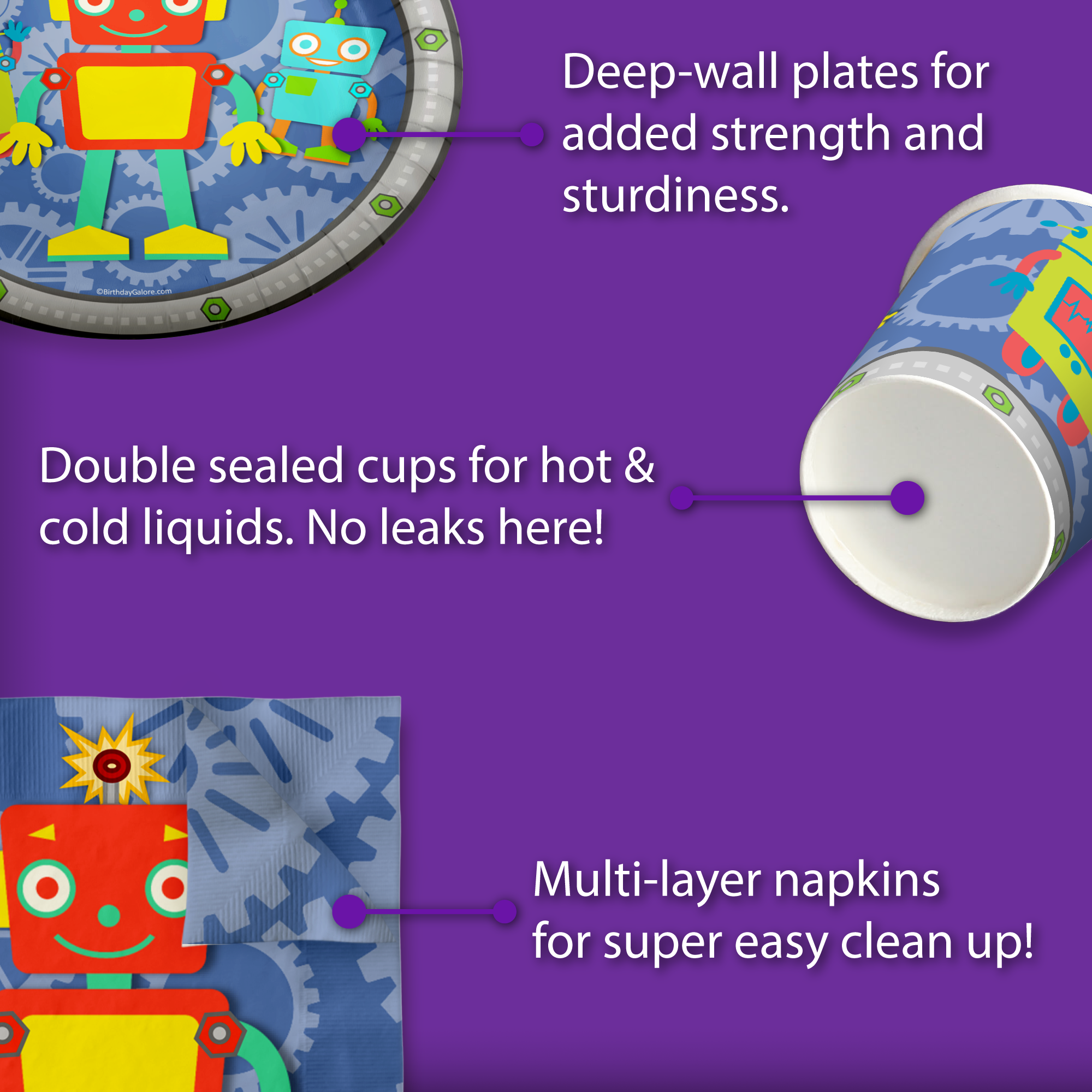 ©BirthdayGalore.com

Deep-wall plates for added strength and sturdiness.

Double sealed cups for hot & cold liquids. No leaks here!

Multi-layer napkins for super easy clean up!