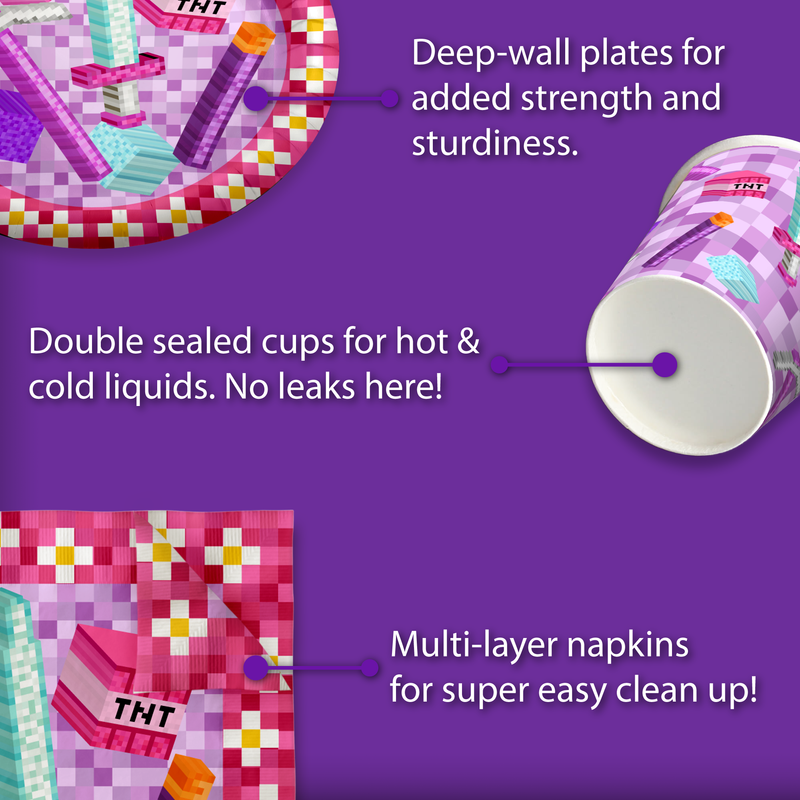 TNT

Deep-wall plates for added strength and sturdiness.

TNT

Double sealed cups for hot & cold liquids. No leaks here!

TNT

Multi-layer napkins for super easy clean up!