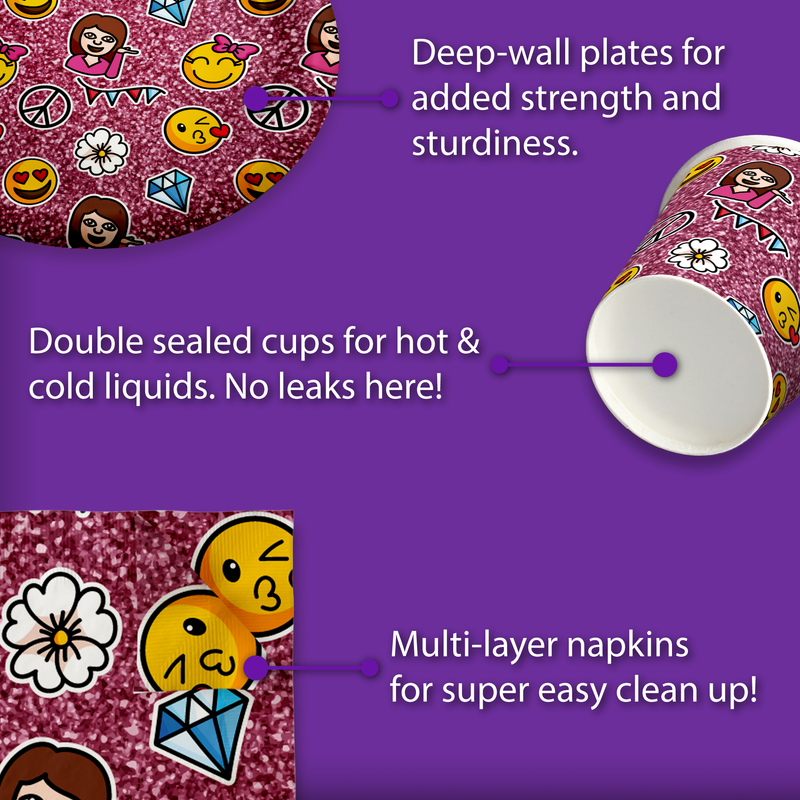 Deep-wall plates for added strength and sturdiness.

Double sealed cups for hot & cold liquids. No leaks here!

Multi-layer napkins for super easy clean up!