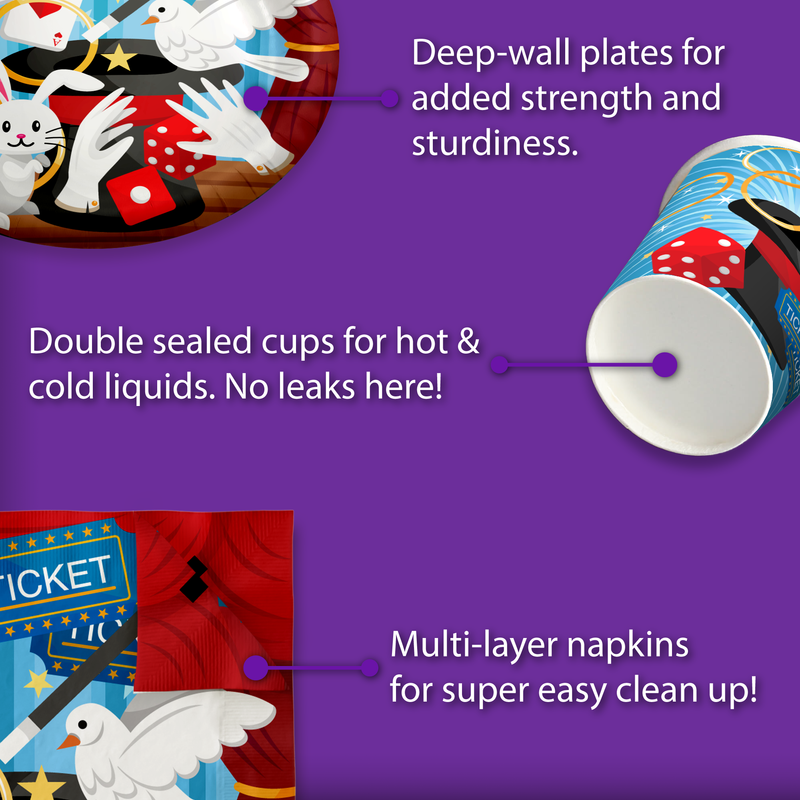 Deep-wall plates for added strength and sturdiness.

Double sealed cups for hot & cold liquids. No leaks here!

TICKET

Multi-layer napkins for super easy clean up!