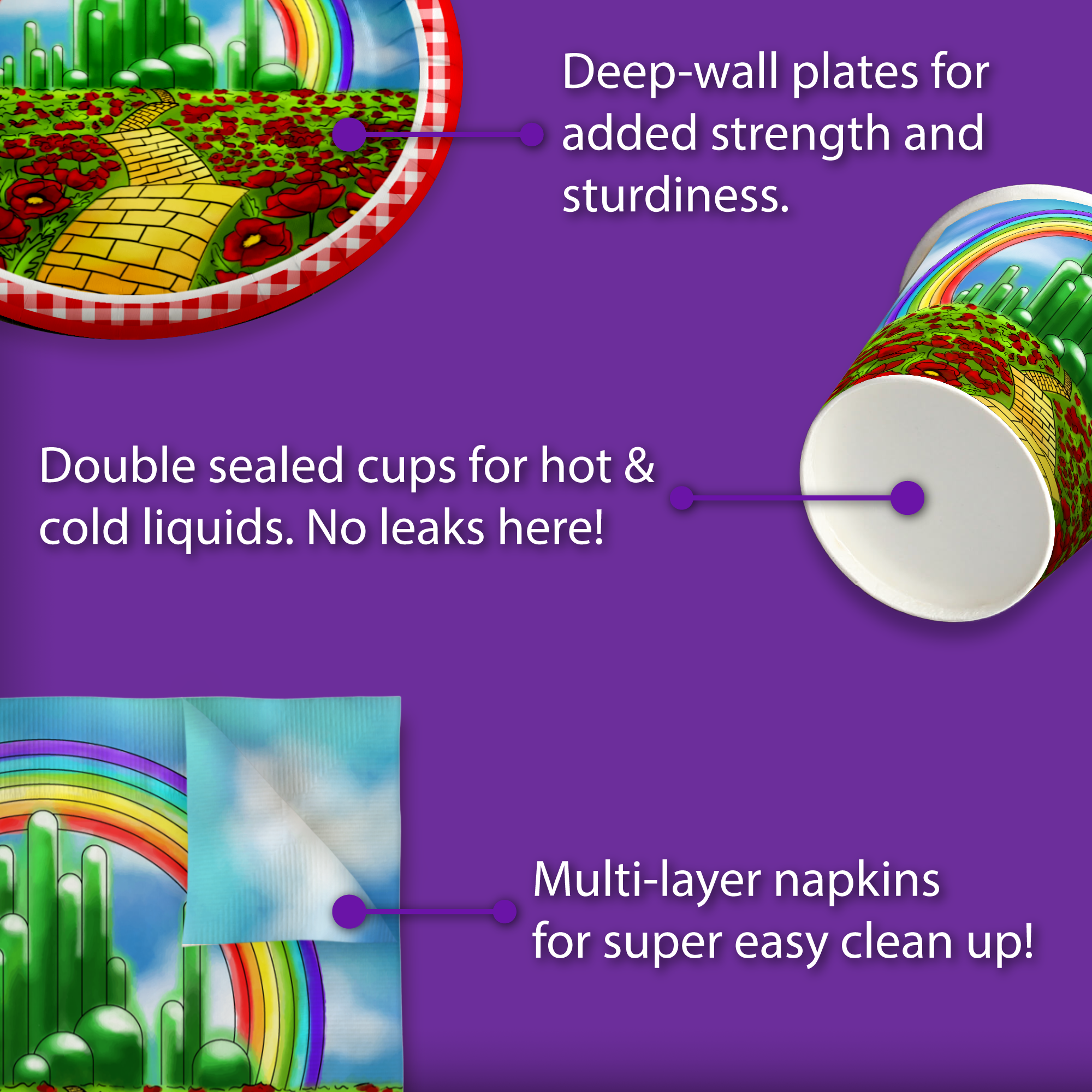 Deep-wall plates for added strength and sturdiness.

Double sealed cups for hot & cold liquids. No leaks here!

Multi-layer napkins for super easy clean up!