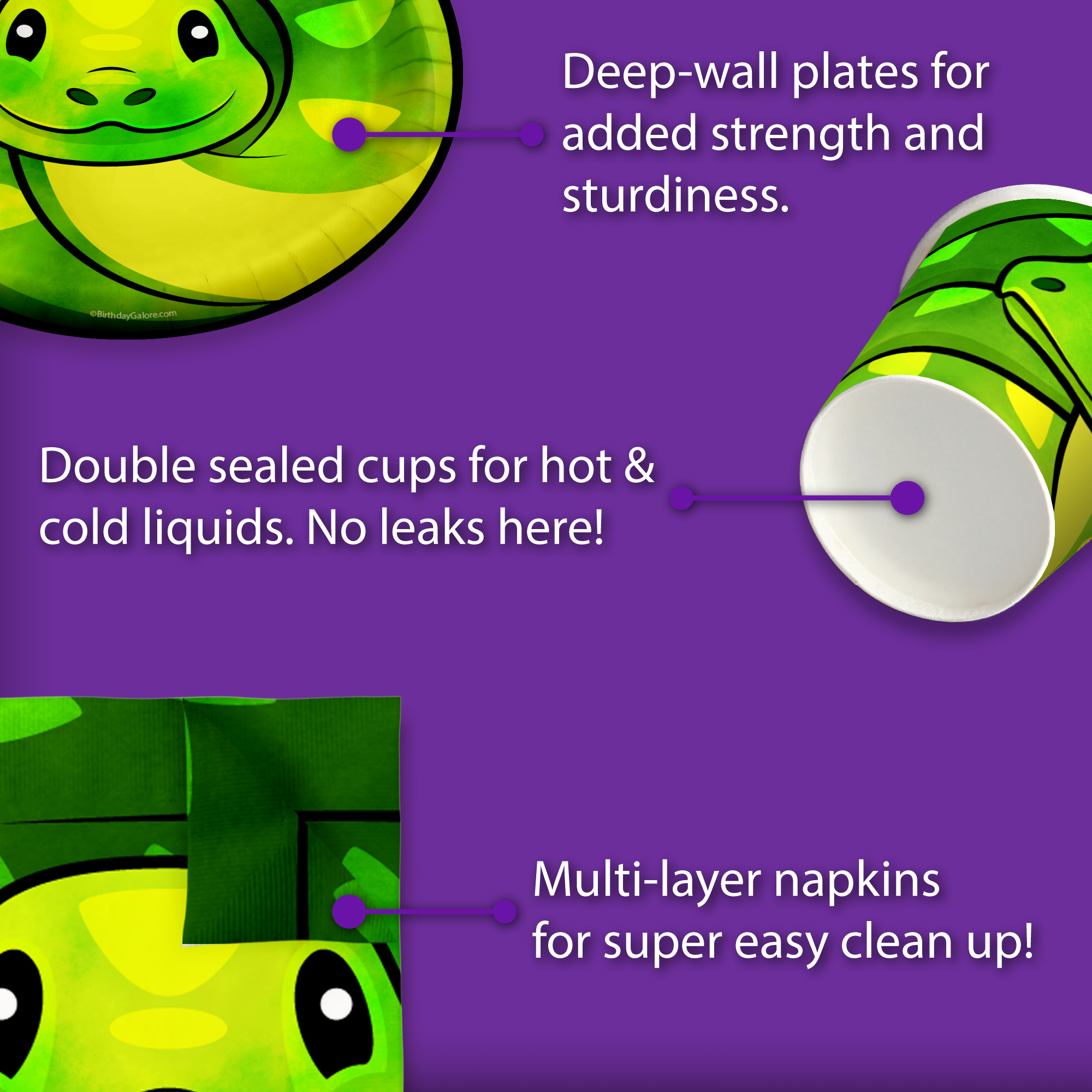 Deep-wall plates for added strength and sturdiness.

©BirthdayGalore.com

Double sealed cups for hot & cold liquids. No leaks here!

Multi-layer napkins for super easy clean up!