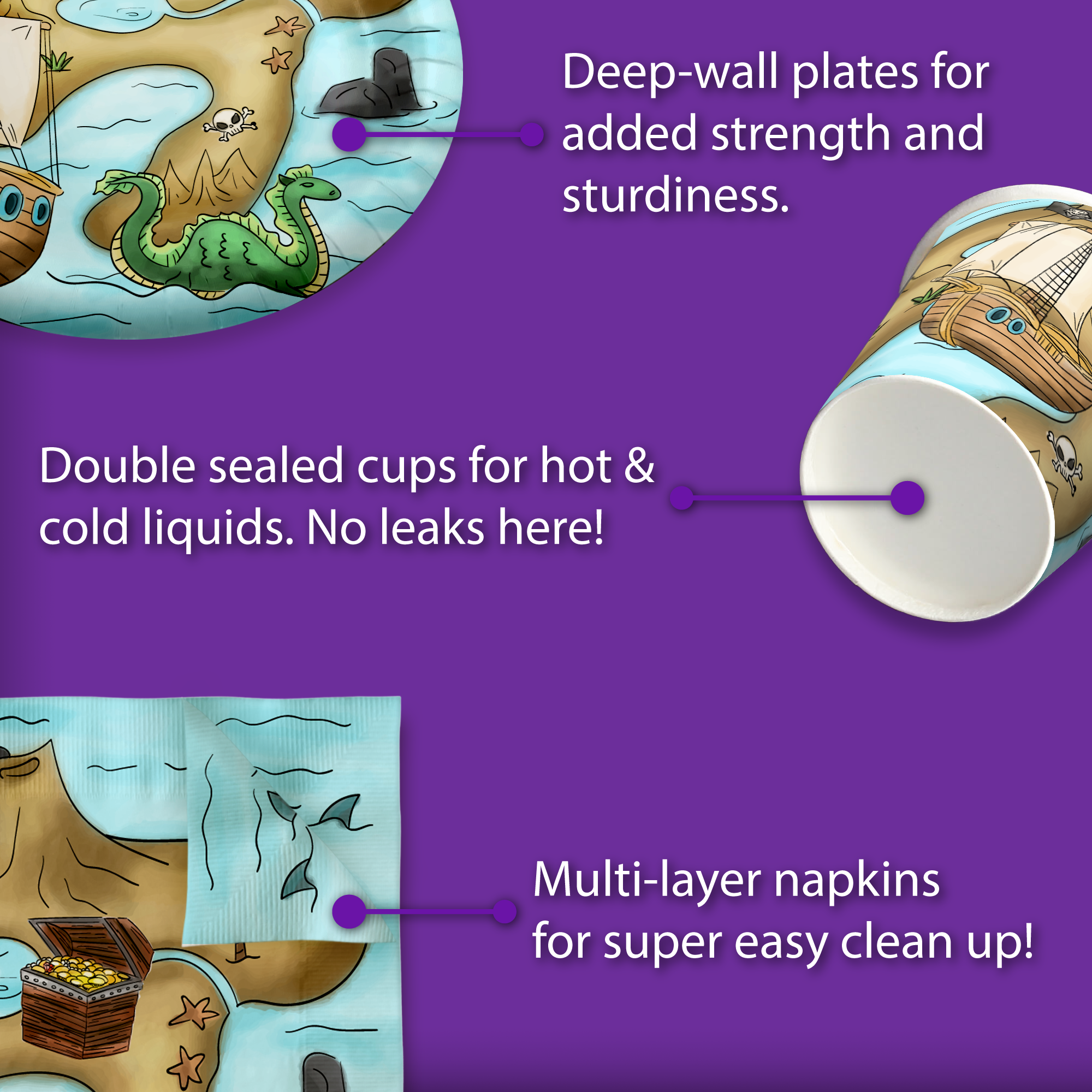 Deep-wall plates for added strength and sturdiness.

Double sealed cups for hot & cold liquids. No leaks here!

Multi-layer napkins for super easy clean up!