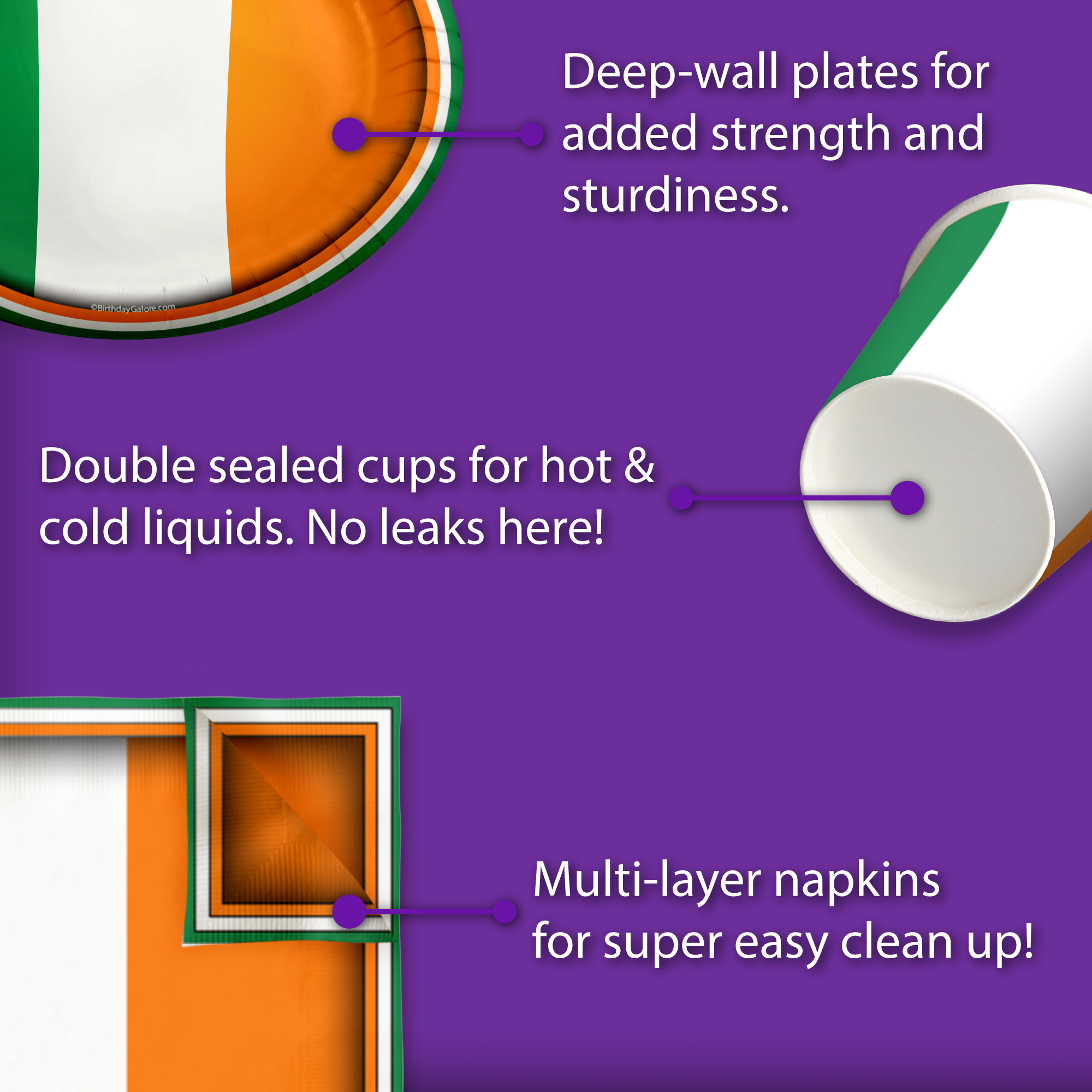 Deep-wall plates for added strength and sturdiness.

©BirthdayGalore.com

Double sealed cups for hot & cold liquids. No leaks here!

Multi-layer napkins for super easy clean up!