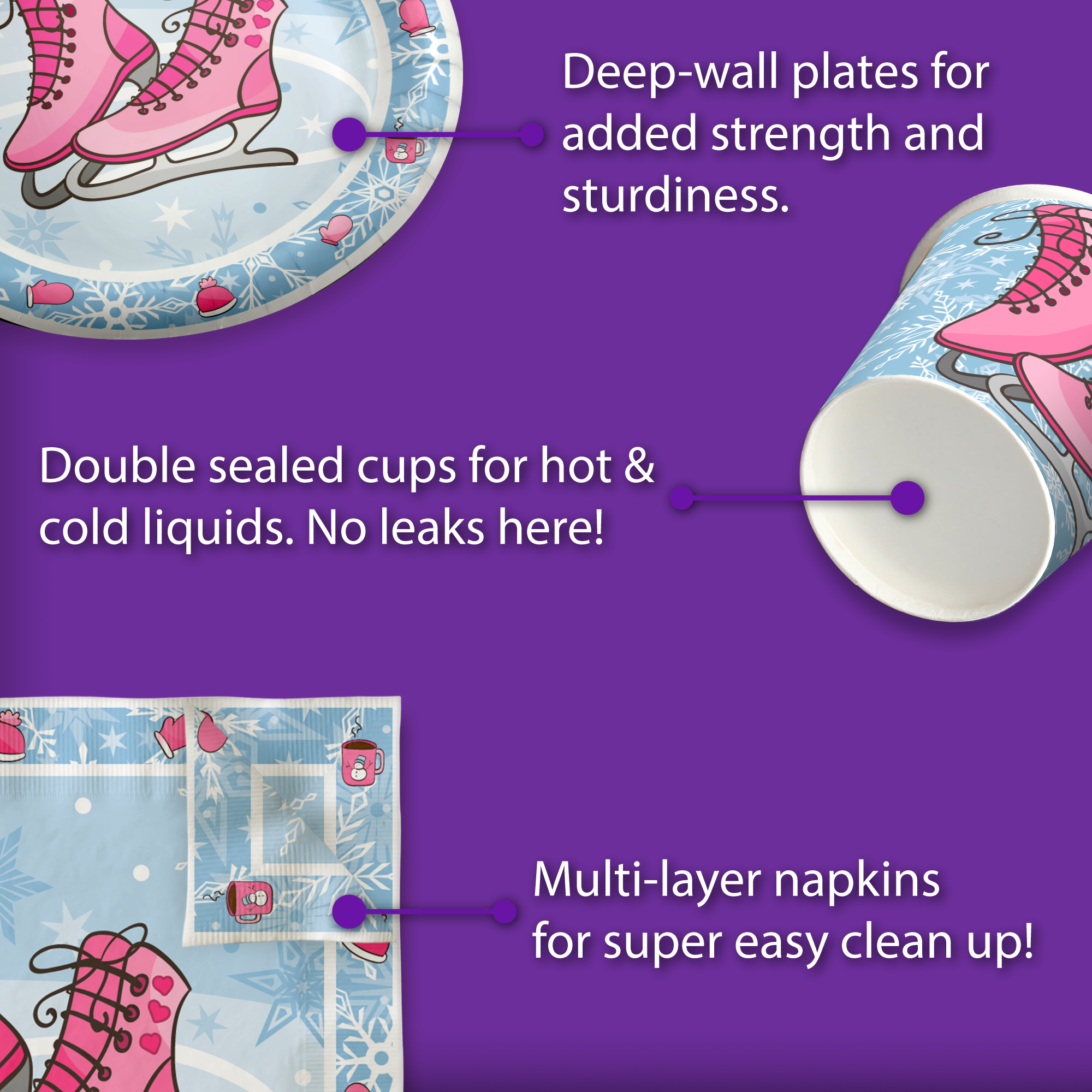 Deep-wall plates for added strength and sturdiness.

Double sealed cups for hot & cold liquids. No leaks here!

Multi-layer napkins for super easy clean up!