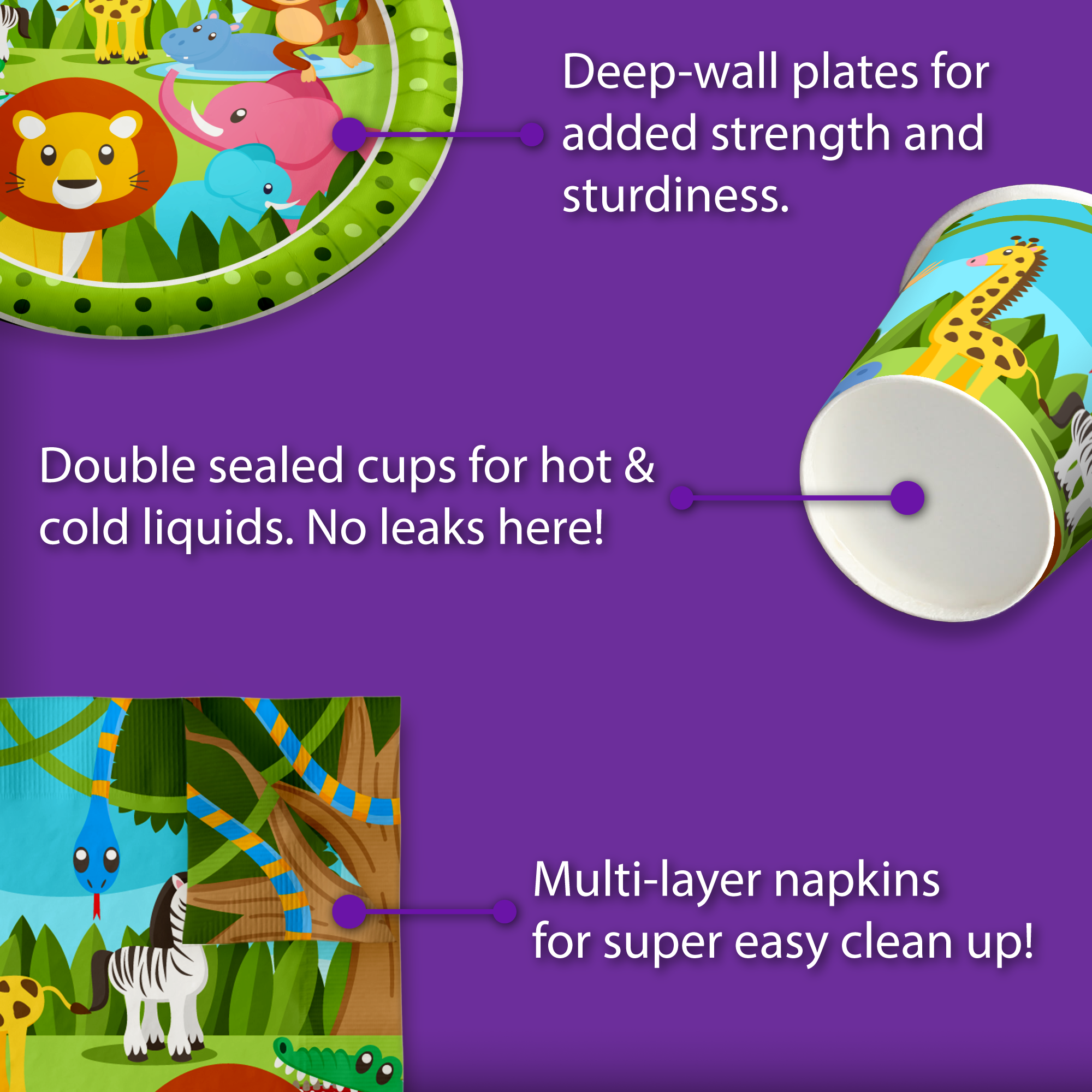 Deep-wall plates for added strength and sturdiness.

Double sealed cups for hot & cold liquids. No leaks here!

Multi-layer napkins for super easy clean up!