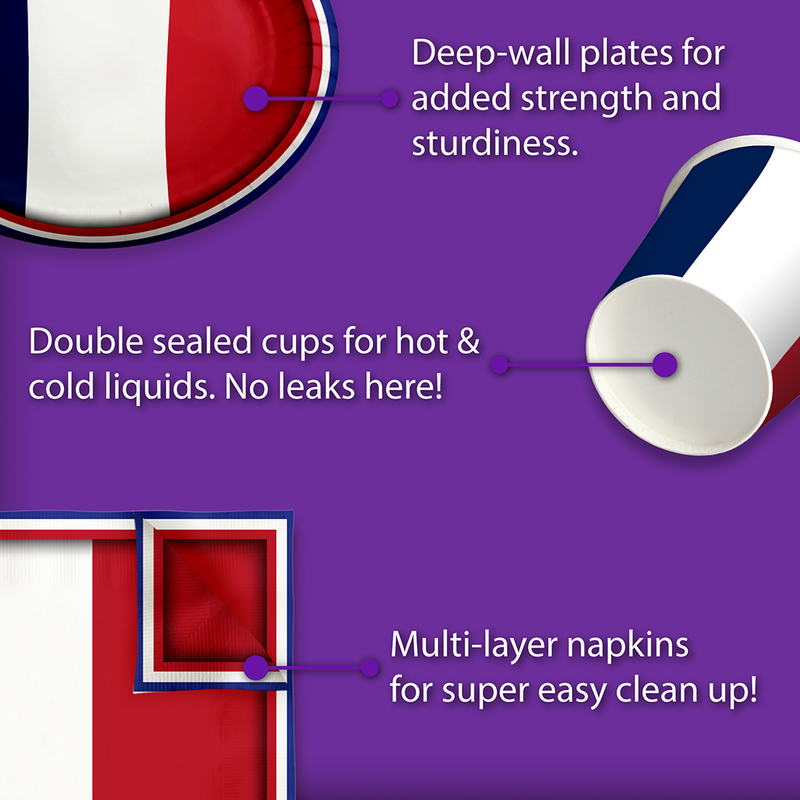 Deep-wall plates for added strength and sturdiness.

Double sealed cups for hot & cold liquids. No leaks here!

Multi-layer napkins for super easy clean up!