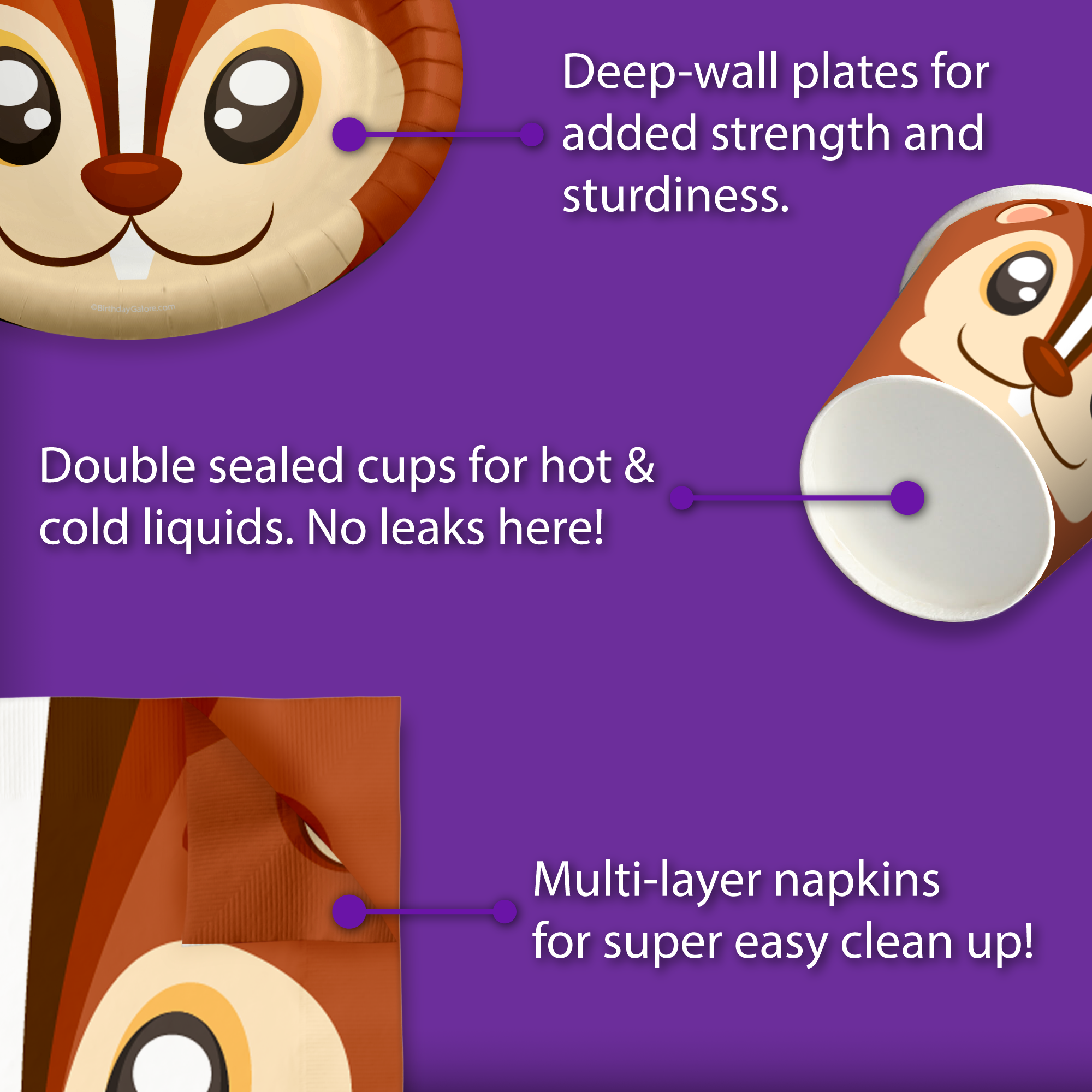 Deep-wall plates for added strength and sturdiness.

©BirthdayGalore.com

Double sealed cups for hot & cold liquids. No leaks here!

Multi-layer napkins for super easy clean up!