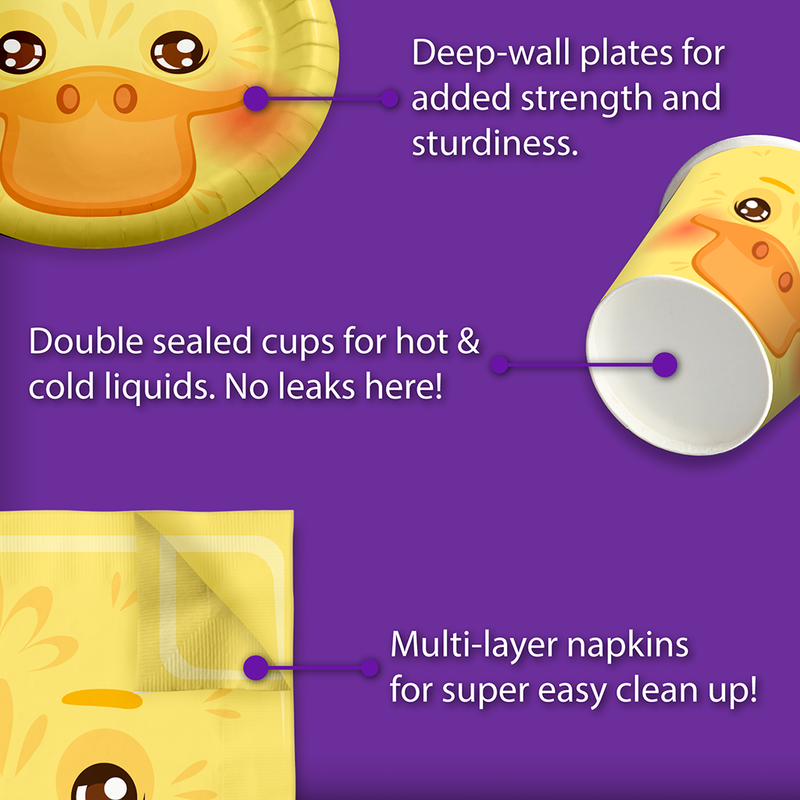 Deep-wall plates for added strength and sturdiness.

Double sealed cups for hot & cold liquids. No leaks here!

Multi-layer napkins for super easy clean up!