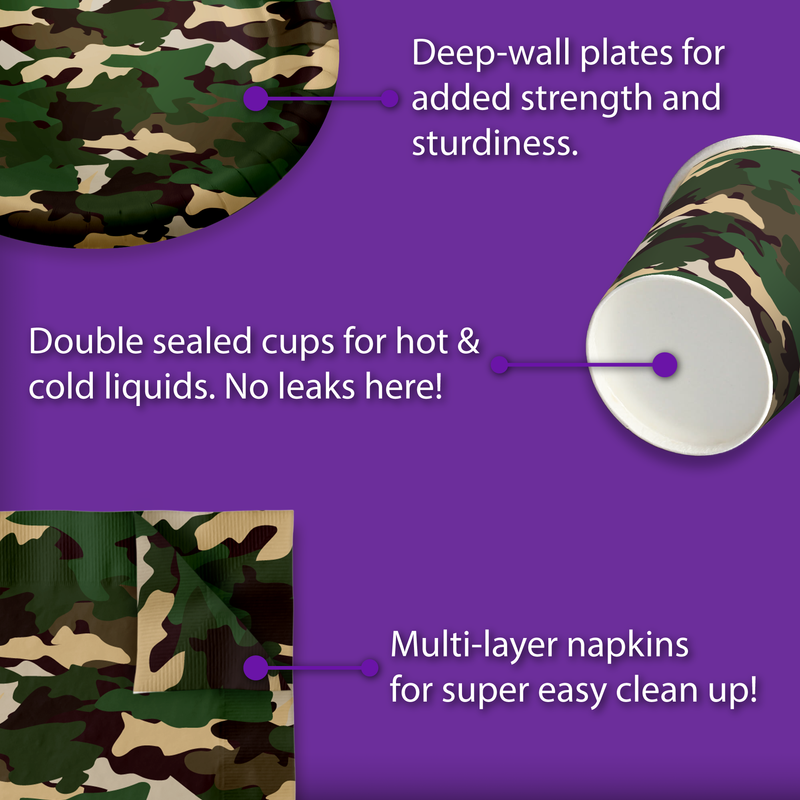 Deep-wall plates for added strength and sturdiness.

Double sealed cups for hot & cold liquids. No leaks here!

Multi-layer napkins for super easy clean up!