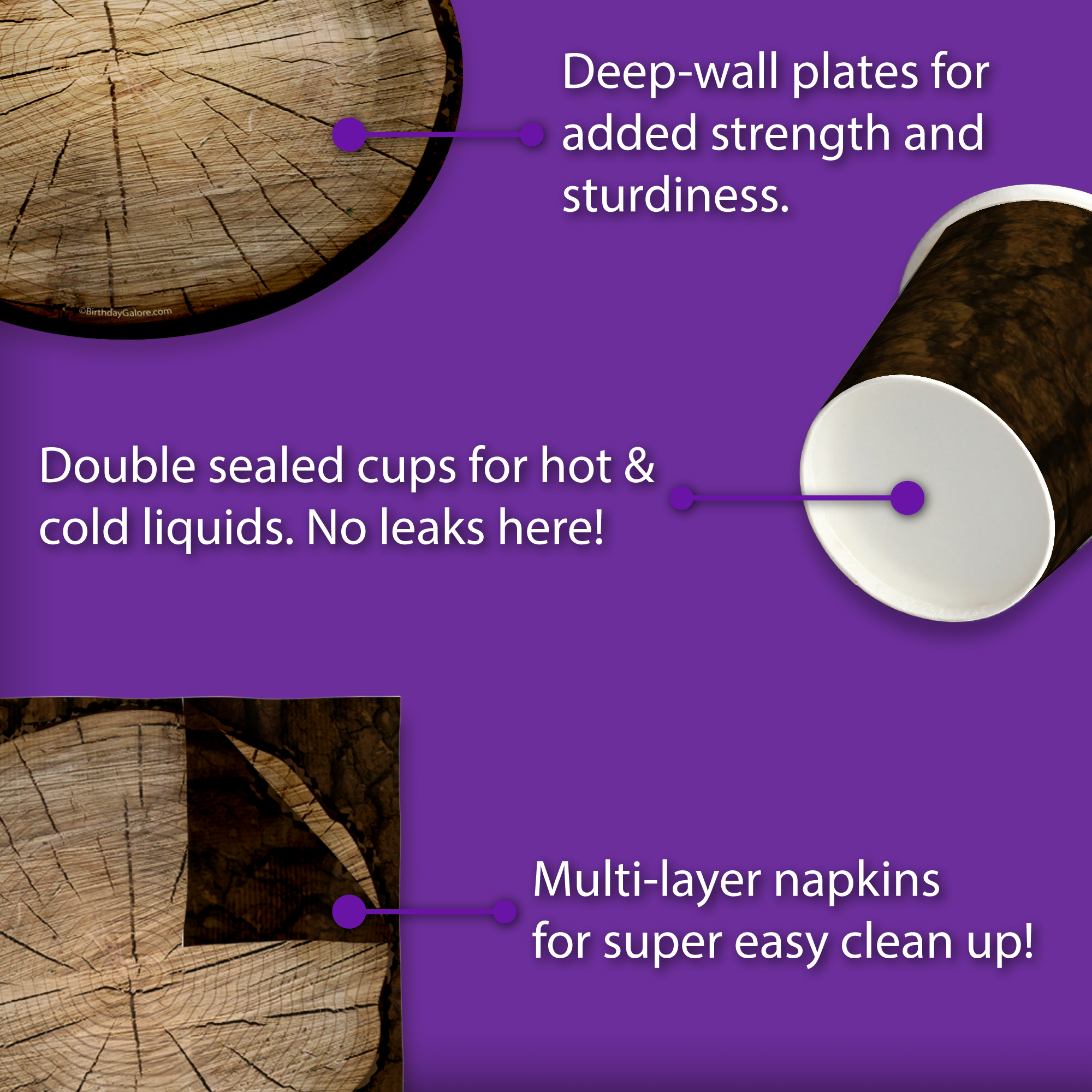 Deep-wall plates for added strength and sturdiness.

©BirthdayGalore.com

Double sealed cups for hot & cold liquids. No leaks here!

Multi-layer napkins for super easy clean up!